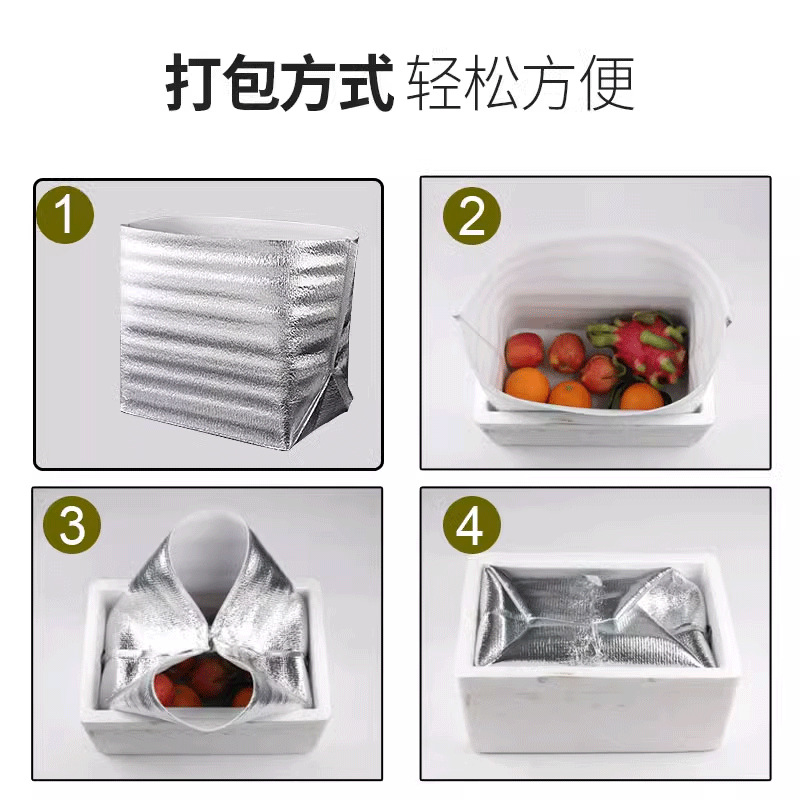 打包方式 轻松方便

1

2

3

4