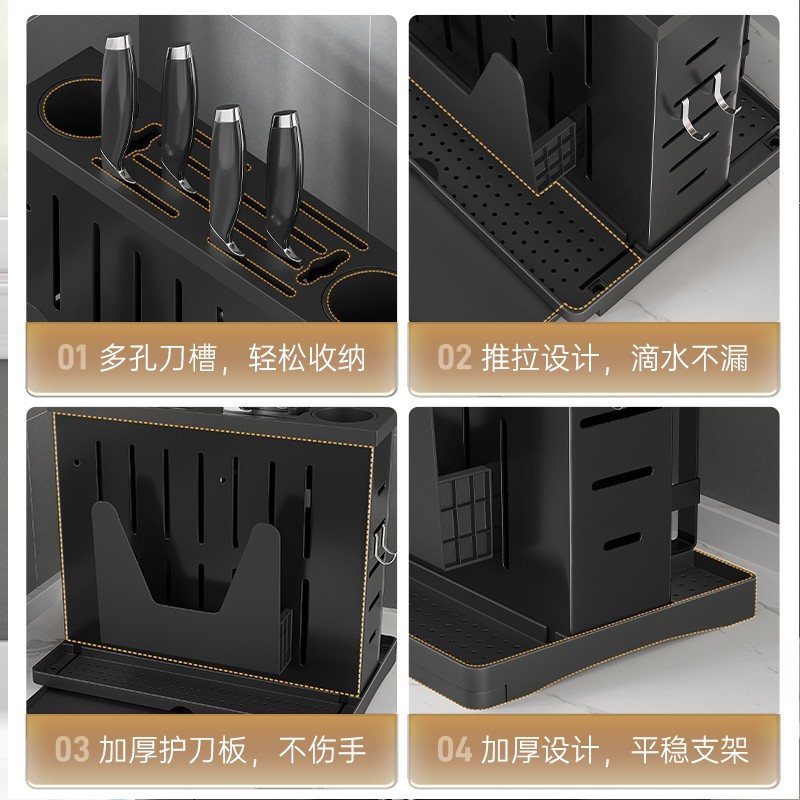 01 多孔刀槽，轻松收纳

02 推拉设计，滴水不漏

03 加厚护刀板，不伤手

04 加厚设计，平稳支架