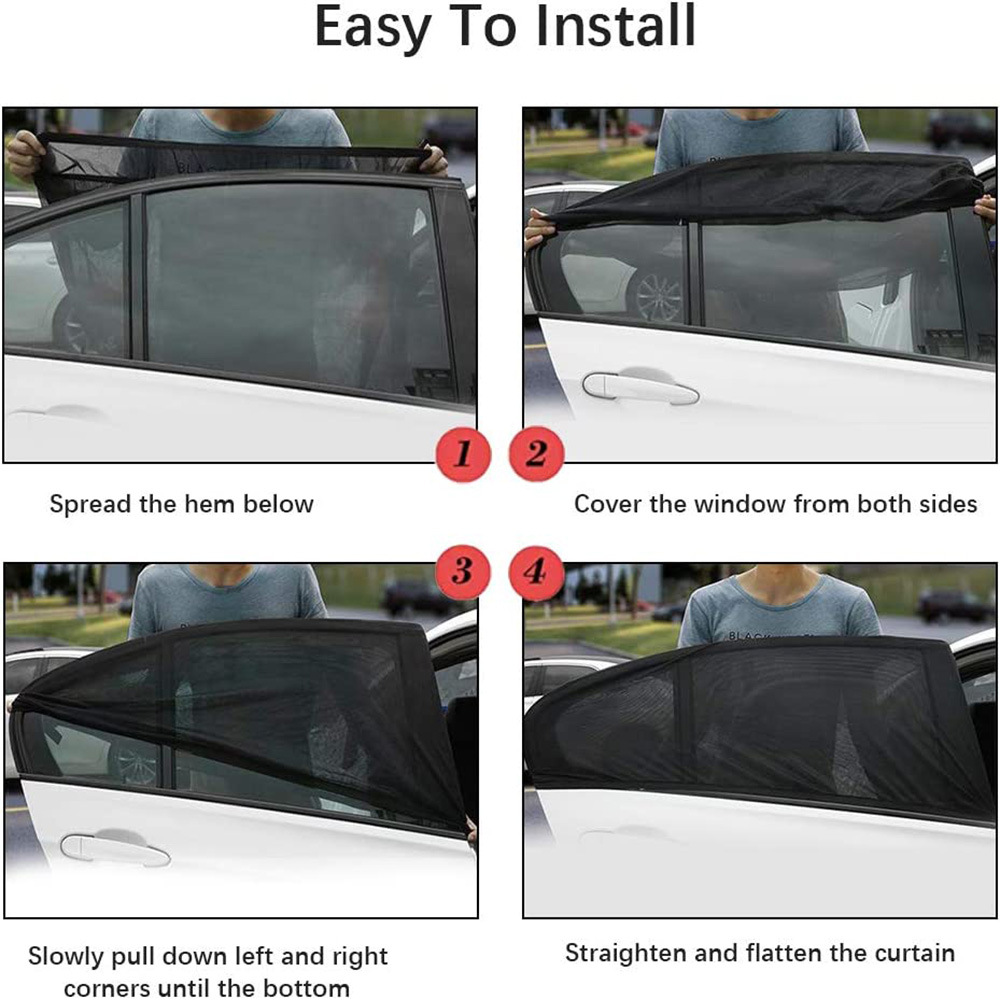 Easy To Install

1

2

Spread the hem below

Cover the window from both sides

3

4

Slowly pull down left and right corners until the bottom

Straighten and flatten the curtain