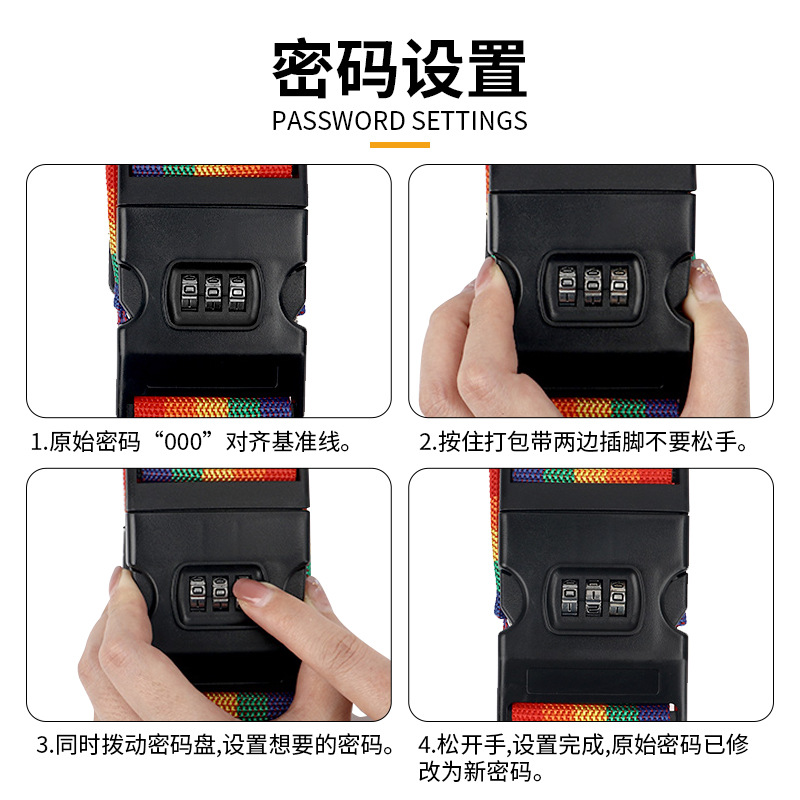 密码设置
PASSWORD SETTINGS

1.原始密码“000”对齐基准线。

2.按住打包带两边插脚不要松手。

3.同时拨动密码盘,设置想要的密码。

4.松开手,设置完成,原始密码已修改为新密码。