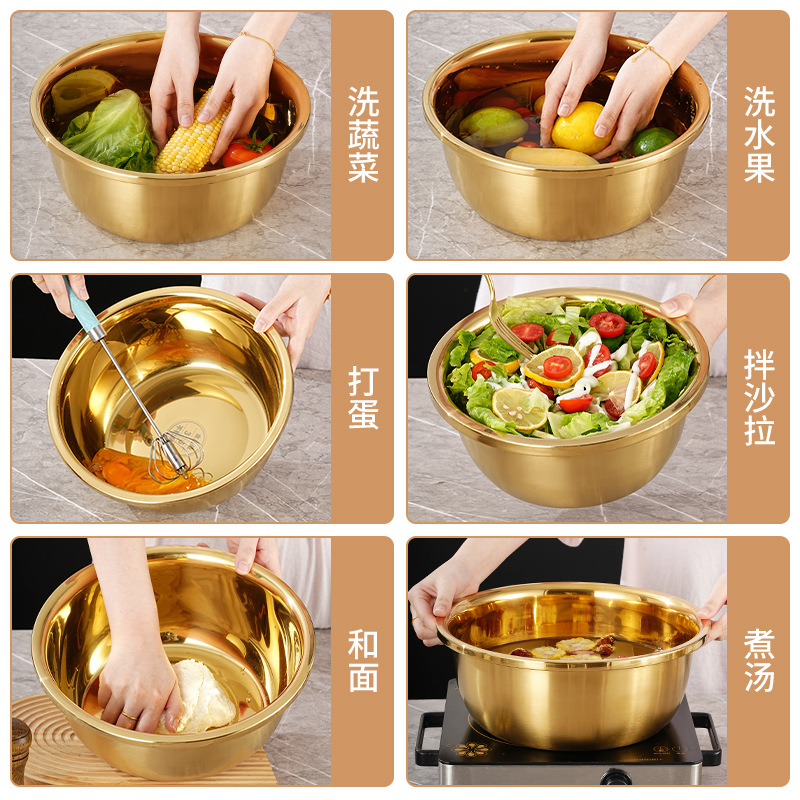 洗蔬菜

洗水果

打蛋

拌沙拉

和面

煮汤