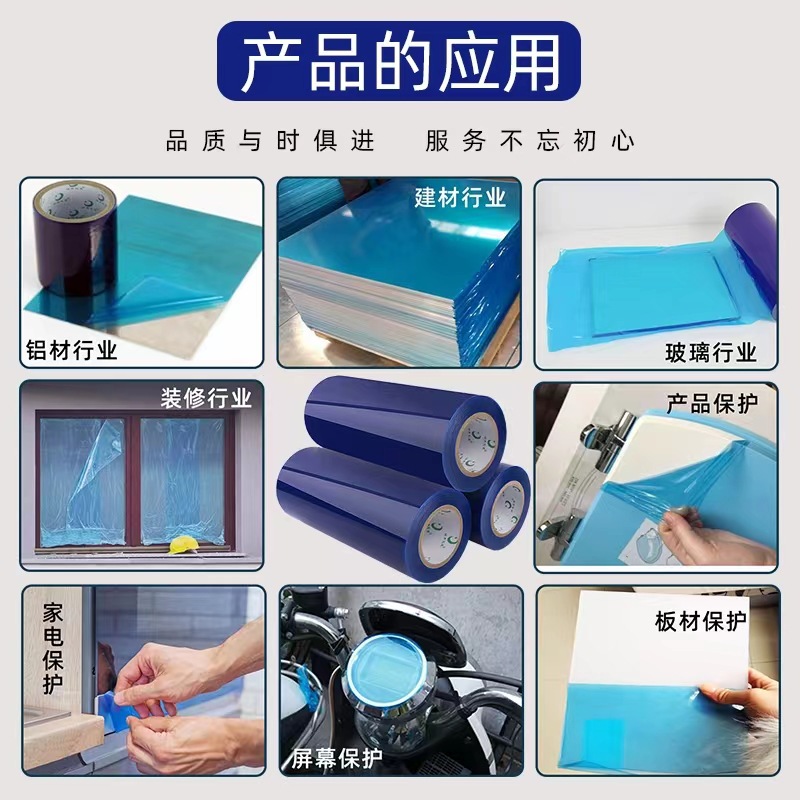 产品的应用

品质与时俱进　服务不忘初心

铝材行业

建材行业

玻璃行业

装修行业

产品保护

家电保护

屏幕保护

板材保护