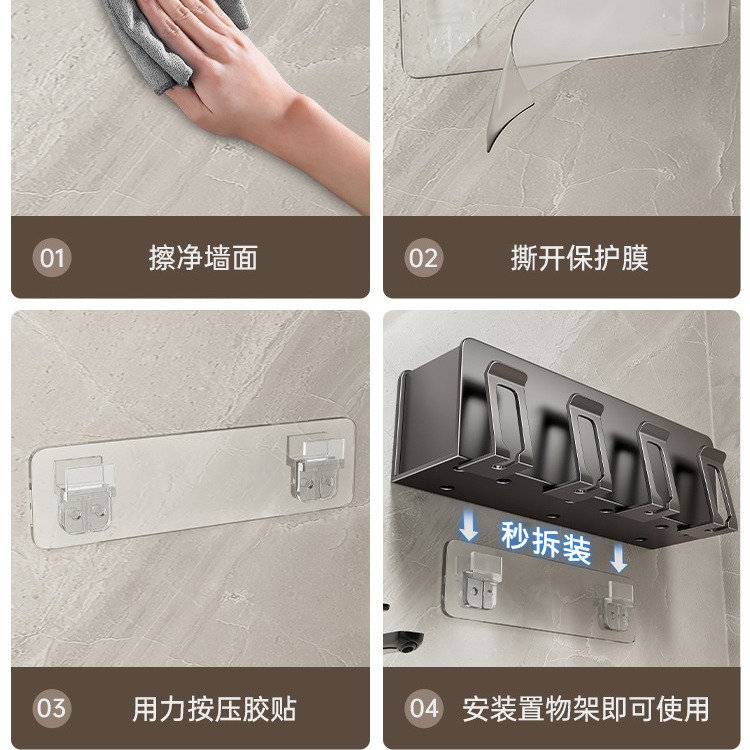 01 擦净墙面

02 撕开保护膜

03 用力按压胶贴

秒拆装

04 安装置物架即可使用