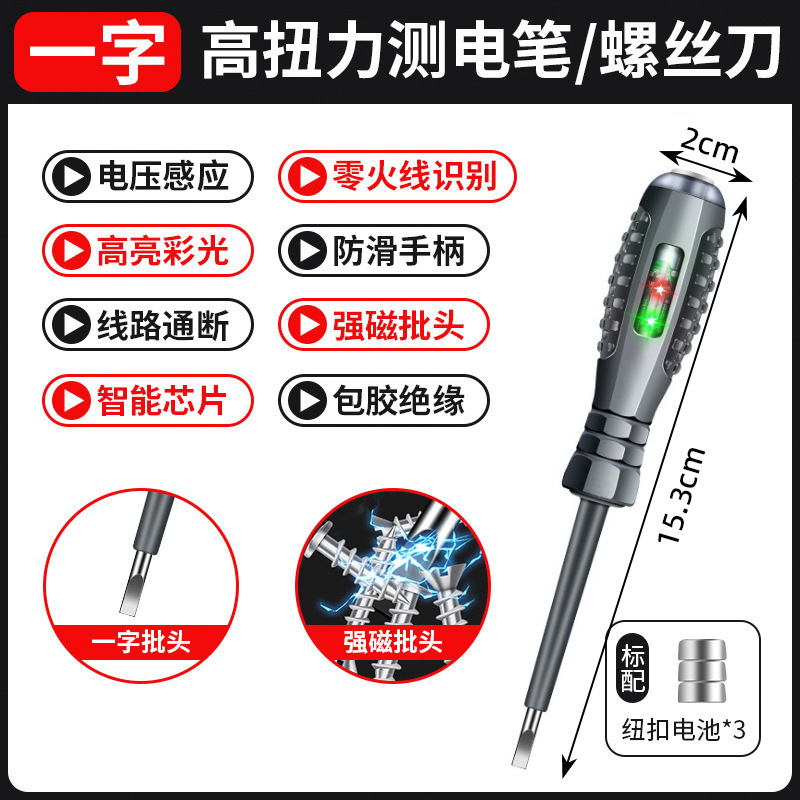 一字 高扭力测电笔/螺丝刀

电压感应
零火线识别
高亮彩光
防滑手柄
线路通断
强磁批头
智能芯片
包胶绝缘

2cm
15.3cm

一字批头
强磁批头

标配
纽扣电池*3