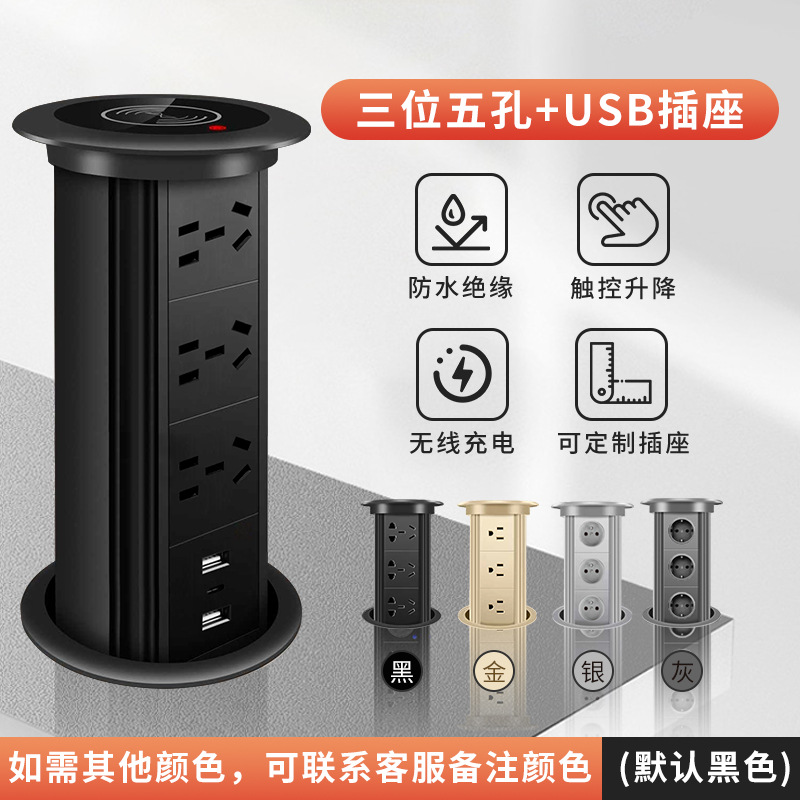 三位五孔+USB插座

防水绝缘

触控升降

无线充电

可定制插座

黑

金

银

灰

如需其他颜色，可联系客服备注颜色 (默认黑色)