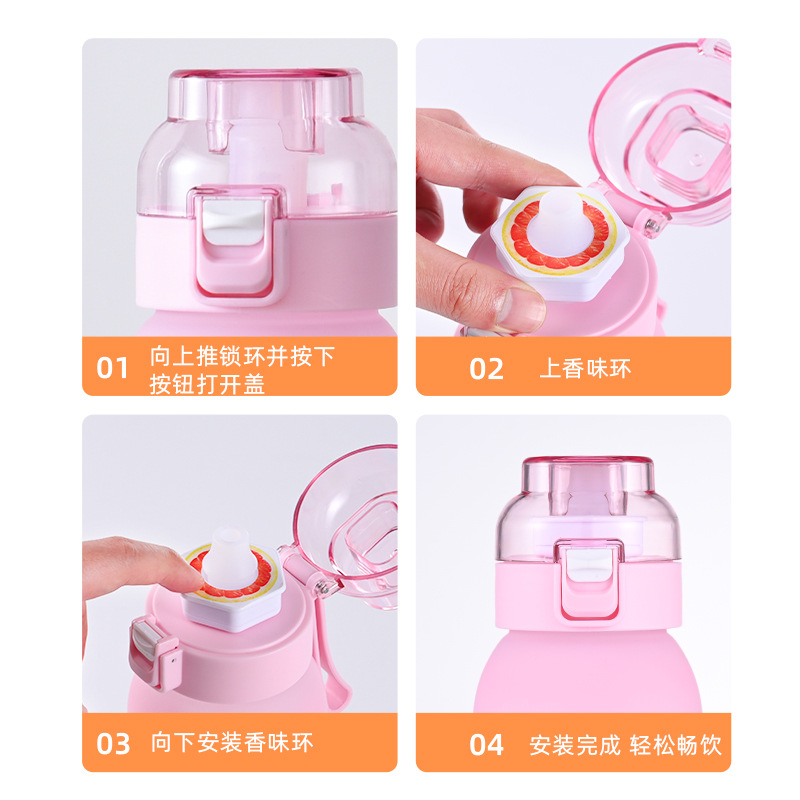 01 向上推锁环并按下按钮打开盖

02 上香味环

03 向下安装香味环

04 安装完成 轻松畅饮