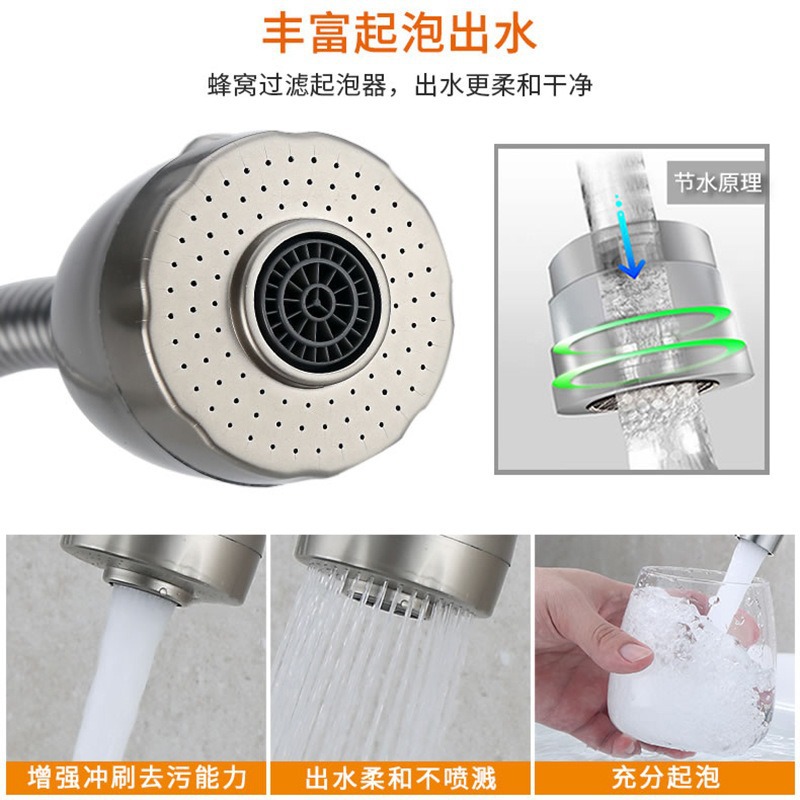 丰富起泡出水

蜂窝过滤起泡器，出水更柔和干净

节水原理

增强冲刷去污能力

出水柔和不喷溅

充分起泡