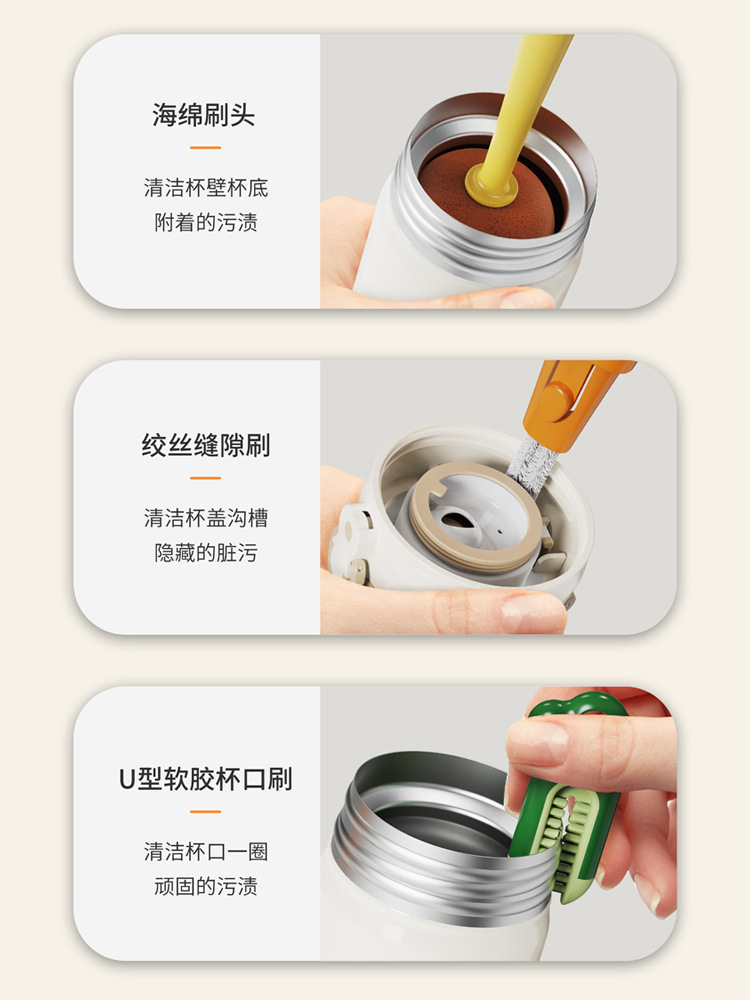 海绵刷头

清洁杯壁杯底
附着的污渍

绞丝缝隙刷

清洁杯盖沟槽
隐藏的脏污

U型软胶杯口刷

清洁杯口一圈
顽固的污渍