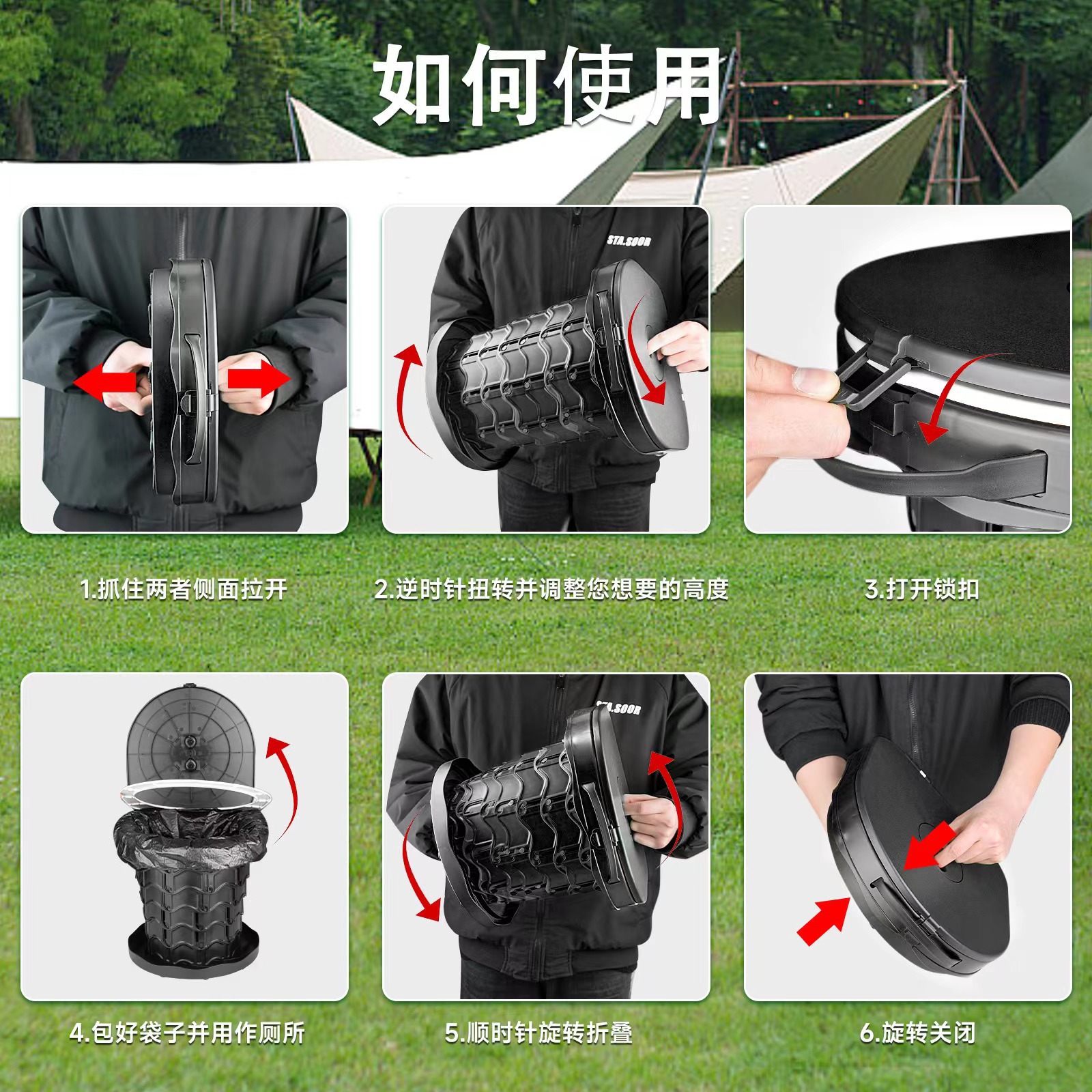 如何使用

STA.SOOR

1.抓住两者侧面拉开

2.逆时针扭转并调整您想要的高度

3.打开锁扣

STA.SOOR

4.包好袋子并用作厕所

5.顺时针旋转折叠

6.旋转关闭