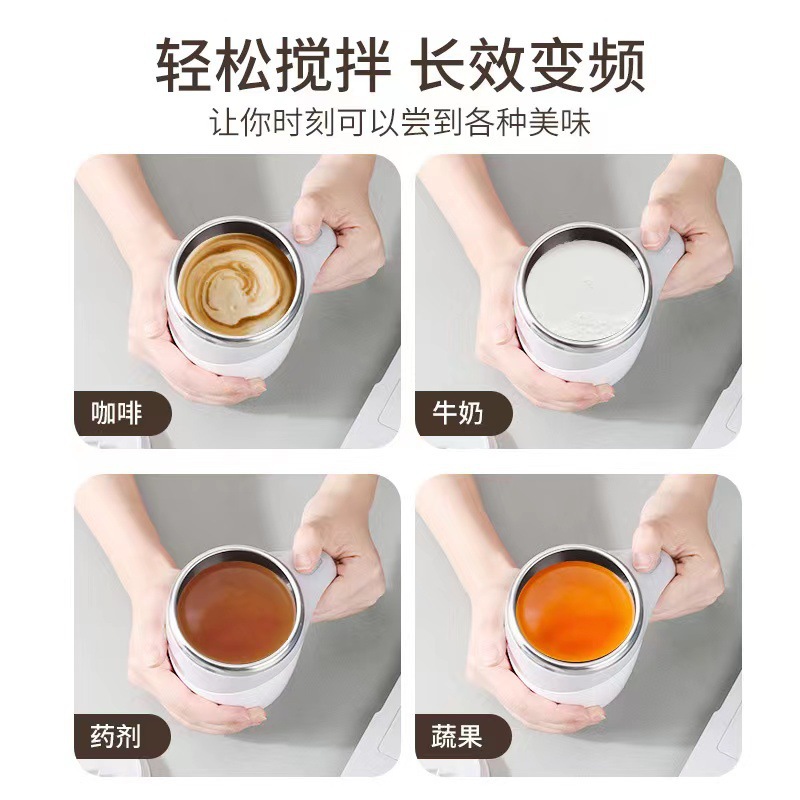 轻松搅拌 长效变频

让你时刻可以尝到各种美味

咖啡

牛奶

药剂

蔬果