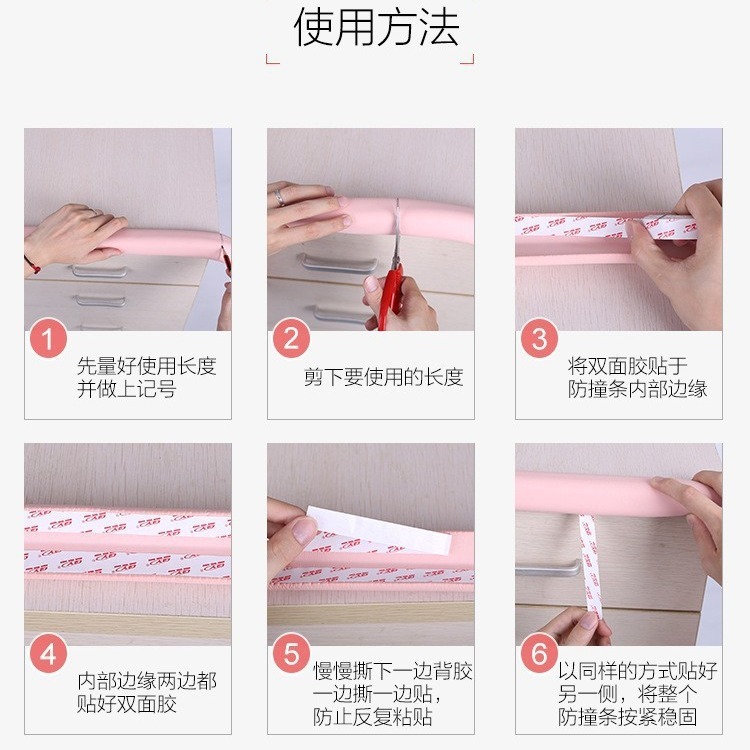 使用方法

1
先量好使用长度并做上记号

2
剪下要使用的长度

3
将双面胶贴于防撞条内部边缘

4
内部边缘两边都贴好双面胶

5
慢慢撕下一边背胶一边撕一边贴，防止反复粘贴

6
以同样的方式贴好另一侧，将整个防撞条按紧稳固