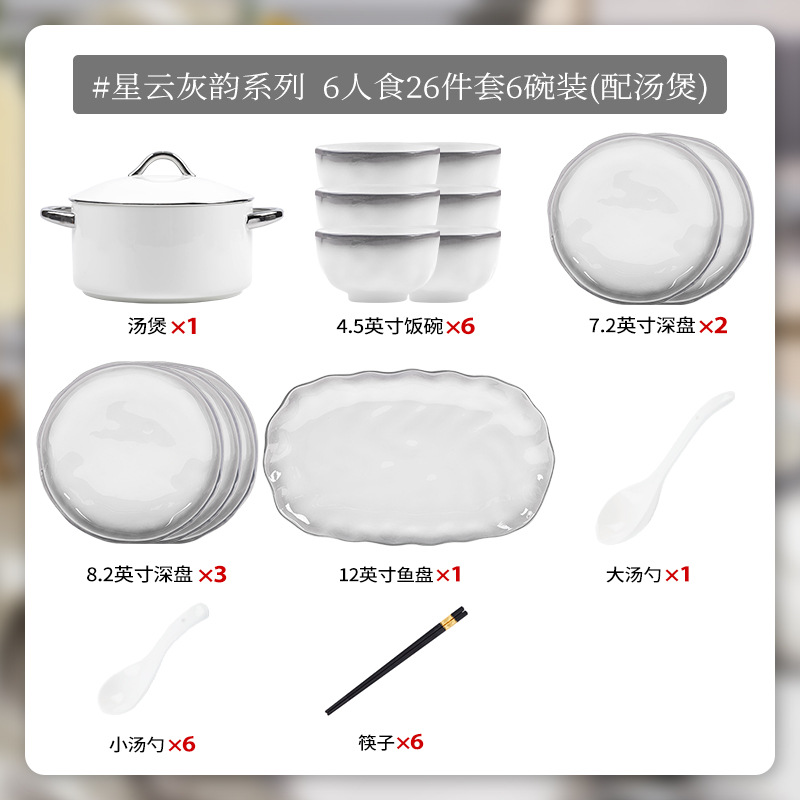 #星云灰韵系列 6人食26件套6碗装(配汤煲)

汤煲 ×1

4.5英寸饭碗 ×6

7.2英寸深盘 ×2

8.2英寸深盘 ×3

12英寸鱼盘 ×1

大汤勺 ×1

小汤勺 ×6

筷子 ×6