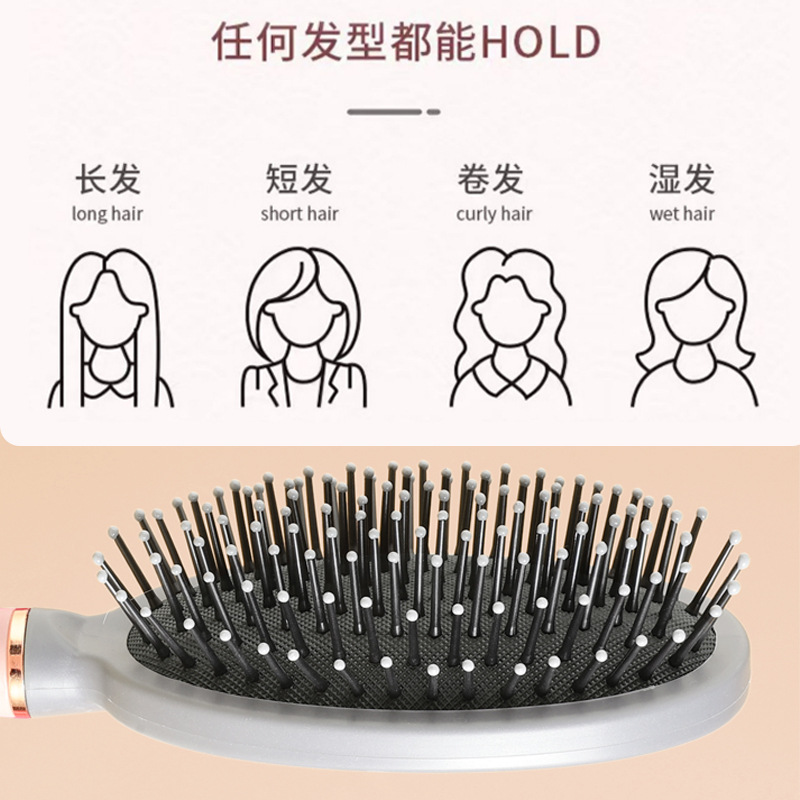 任何发型都能HOLD

长发
long hair

短发
short hair

卷发
curly hair

湿发
wet hair