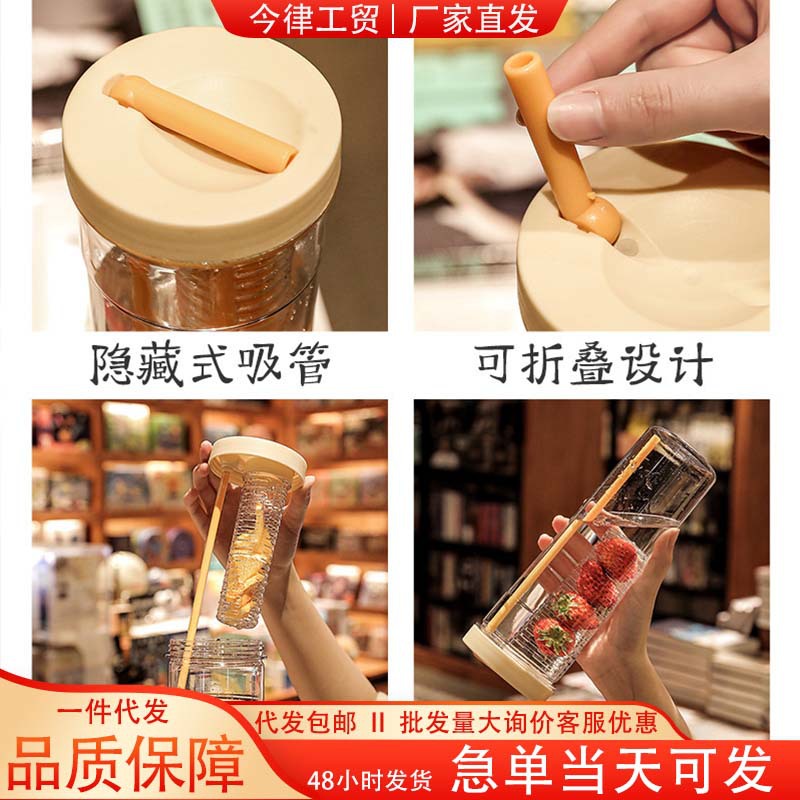 今律工贸 | 厂家直发

隐藏式吸管

可折叠设计

一件代发

品质保障

代发包邮 II 批发量大询价客服优惠

48小时发货

急单当天可发