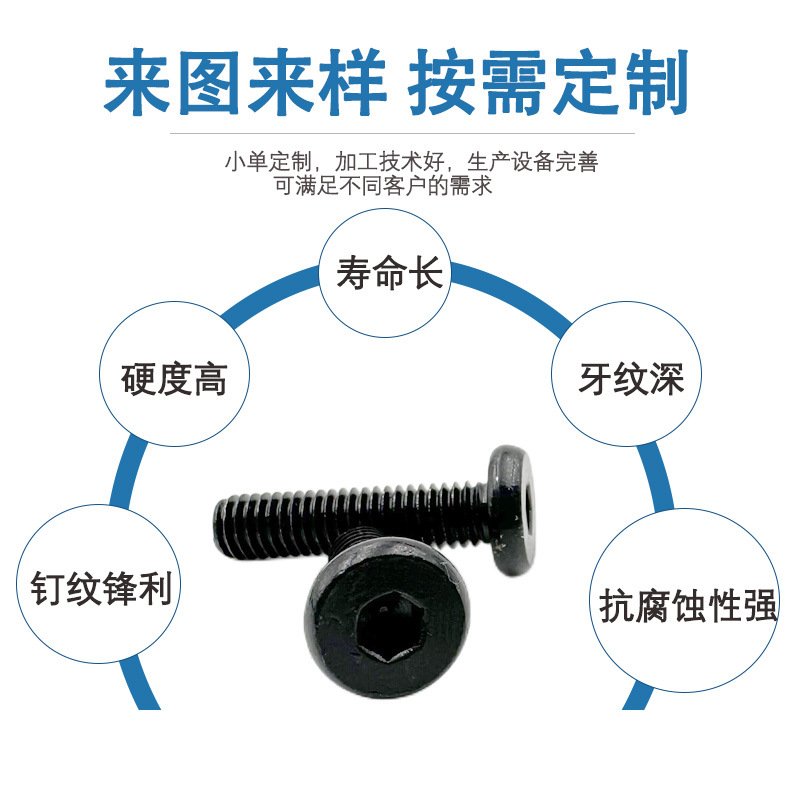 来图来样 按需定制

小单定制，加工技术好，生产设备完善
可满足不同客户的需求

寿命长

硬度高

牙纹深

钉纹锋利

抗腐蚀性强