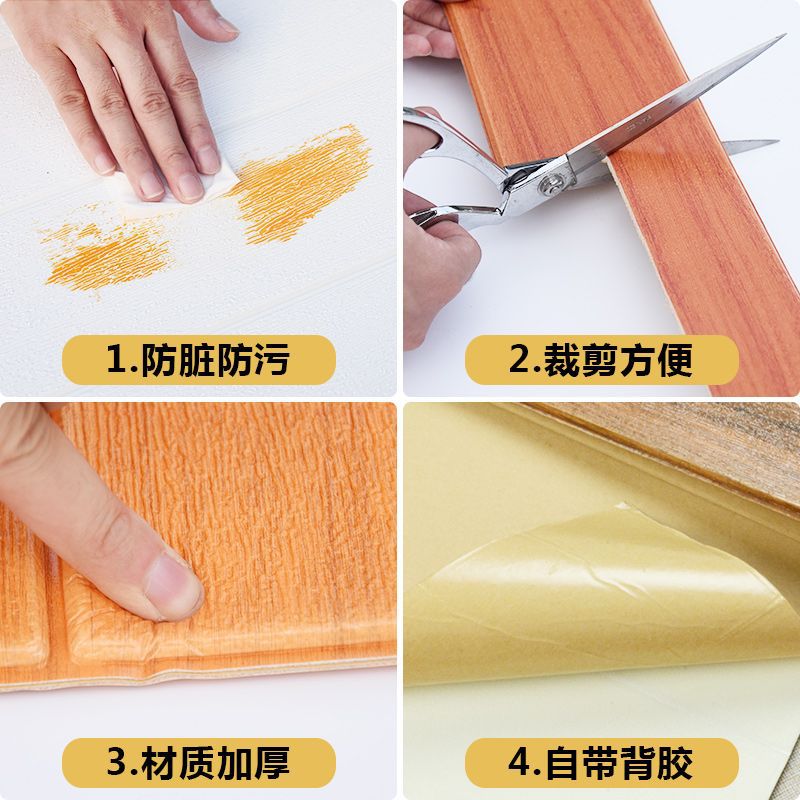 1.防脏防污

2.裁剪方便

3.材质加厚

4.自带背胶