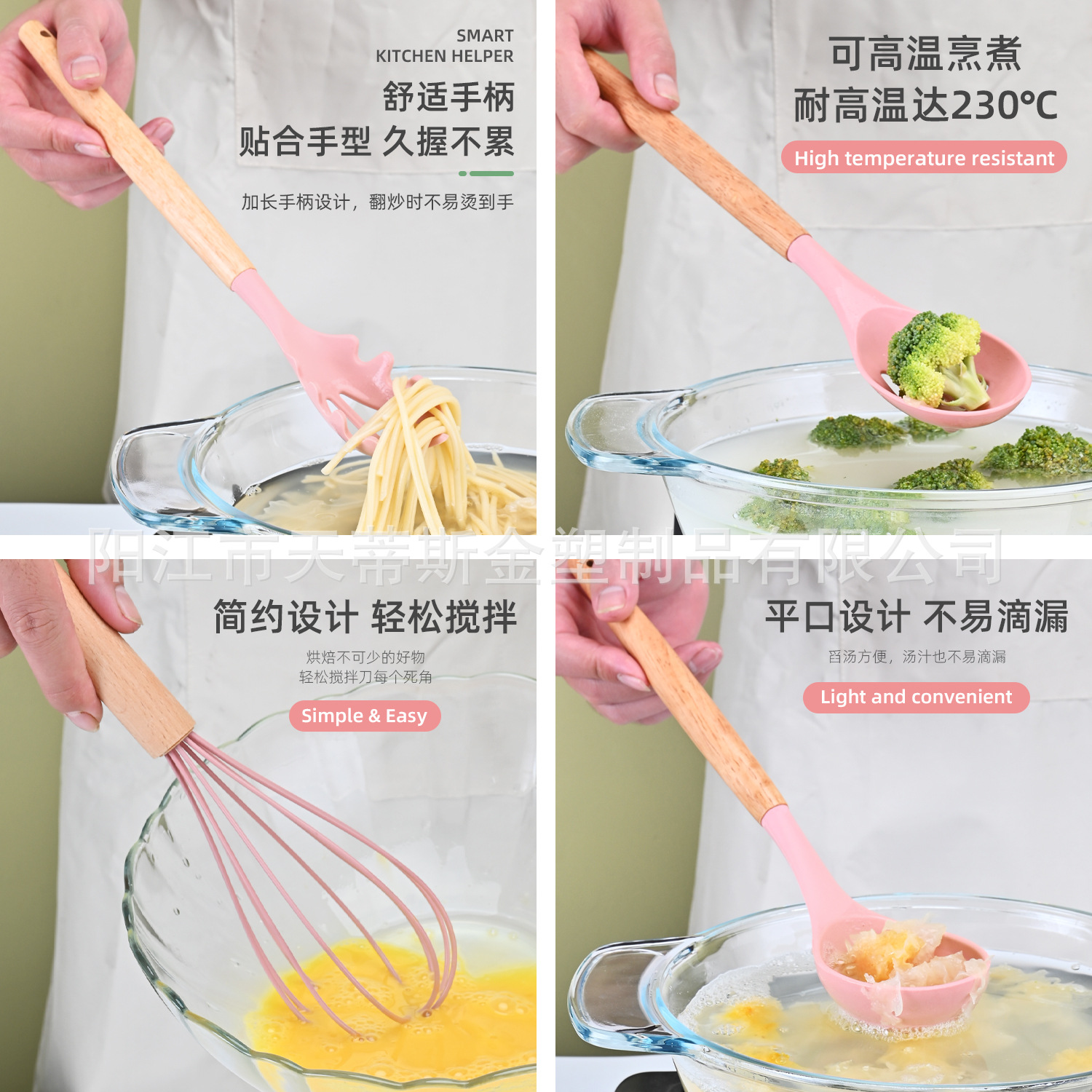 SMART
KITCHEN HELPER
舒适手柄
贴合手型 久握不累
加长手柄设计，翻炒时不易烫到手

可高温烹煮
耐高温达230℃
High temperature resistant

阳江市天蒂斯金塑制品有限公司

简约设计 轻松搅拌
烘焙不可少的好物
轻松搅拌刀每个死角
Simple & Easy

平口设计 不易滴漏
舀汤方便，汤汁也不易滴漏
Light and convenient