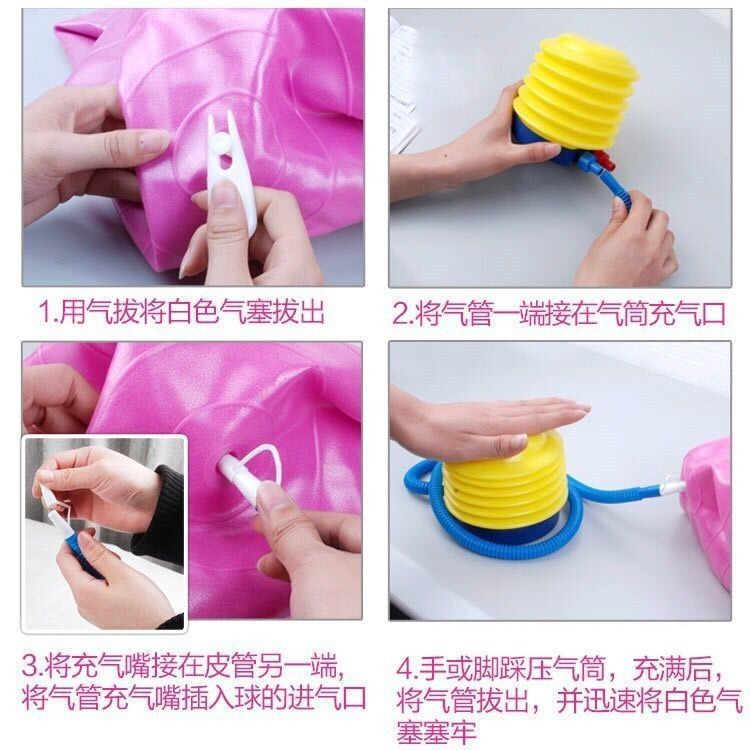 1.用气拔将白色气塞拔出

2.将气管一端接在气筒充气口

3.将充气嘴接在皮管另一端，将气管充气嘴插入球的进气口

4.手或脚踩压气筒，充满后，将气管拔出，并迅速将白色气塞塞牢