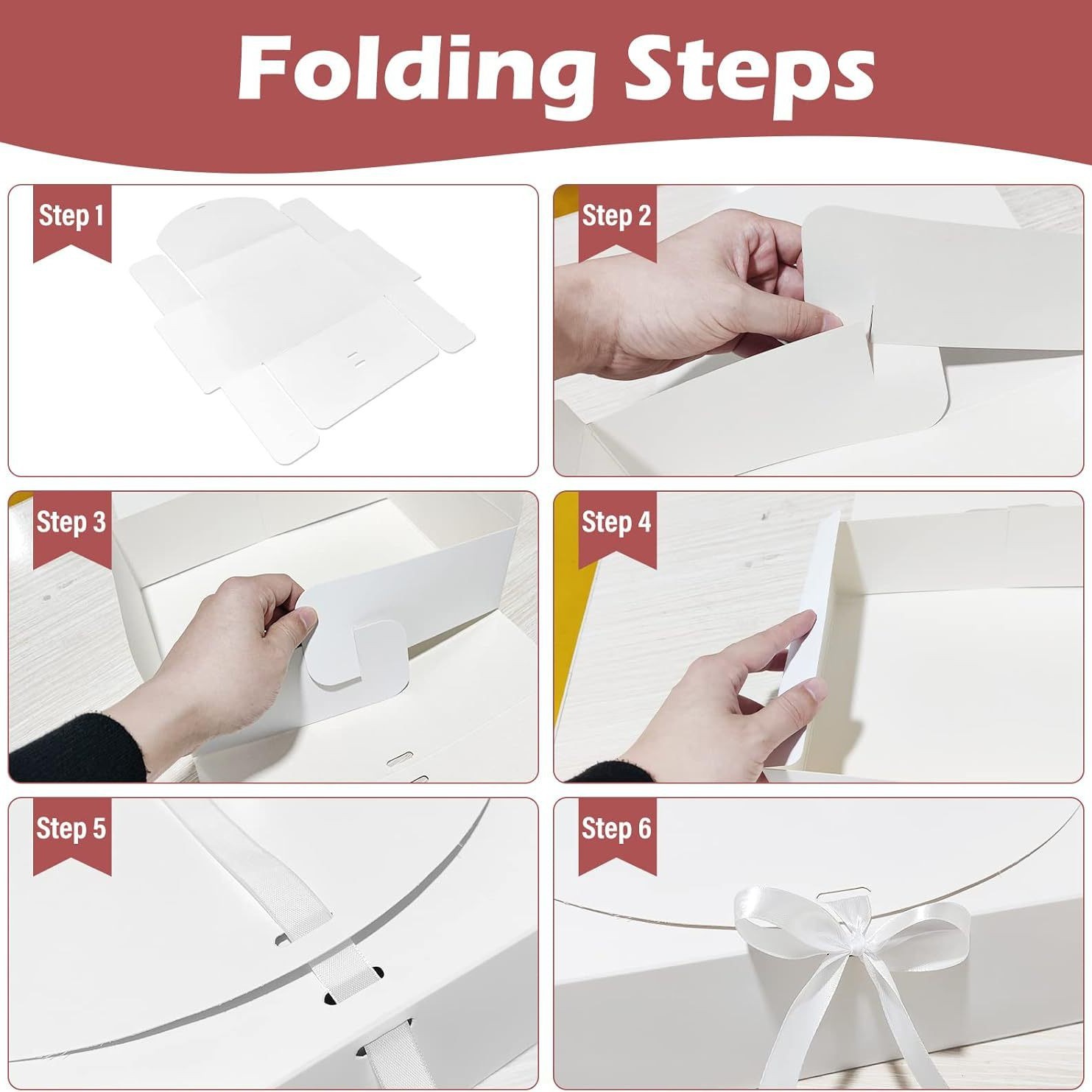 Folding Steps

Step 1

Step 2

Step 3

Step 4

Step 5

Step 6