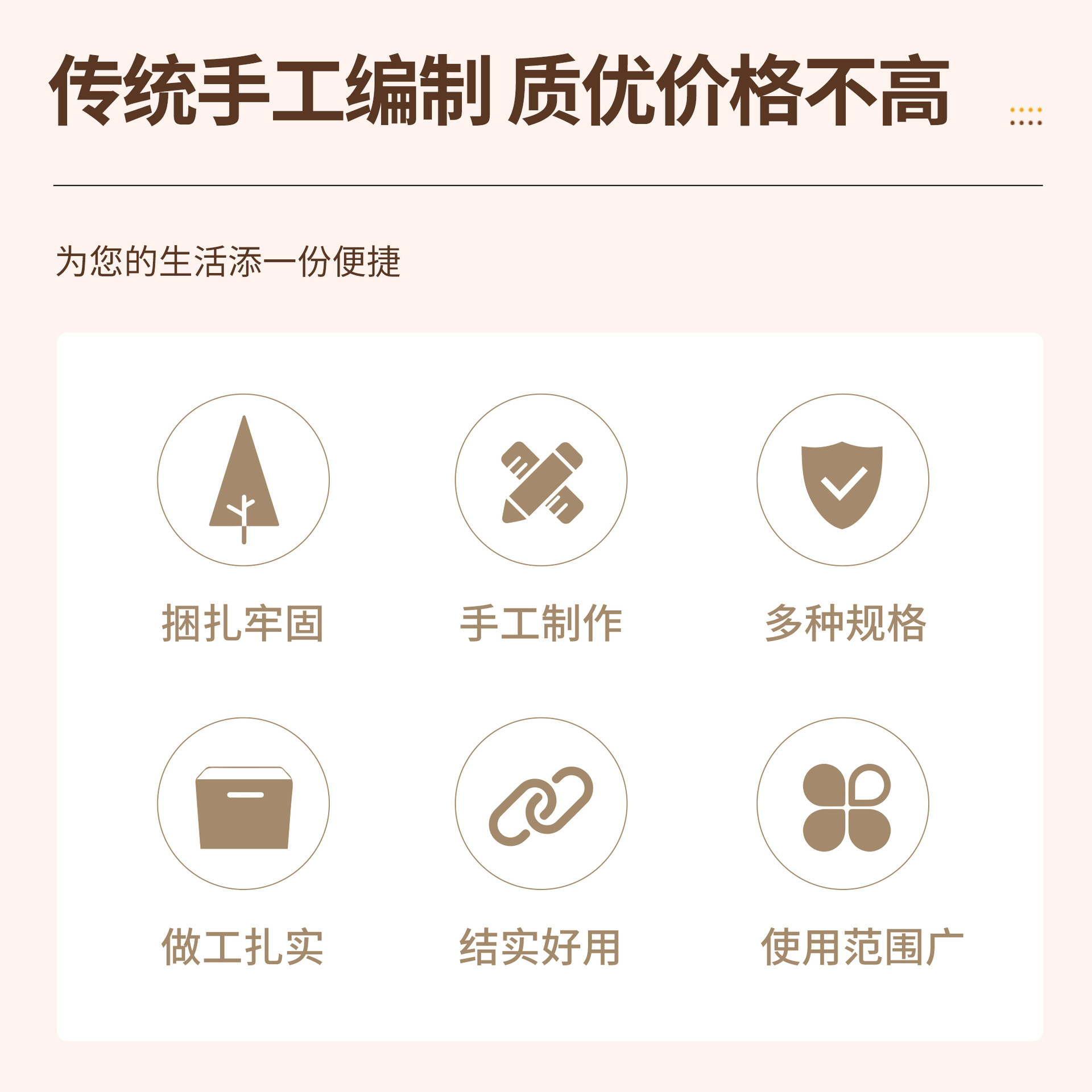 传统手工编制 质优价格不高

为您的生活添一份便捷

捆扎牢固

手工制作

多种规格

做工扎实

结实好用

使用范围广