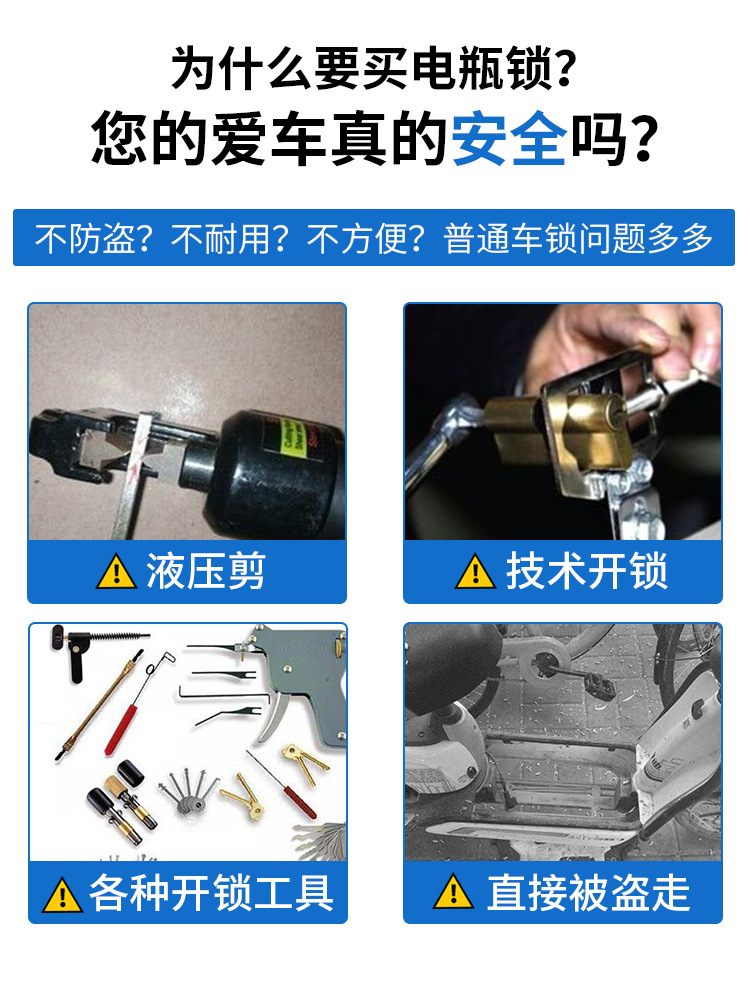 为什么要买电瓶锁？
您的爱车真的安全吗？

不防盗？不耐用？不方便？普通车锁问题多多

液压剪

技术开锁

各种开锁工具

直接被盗走