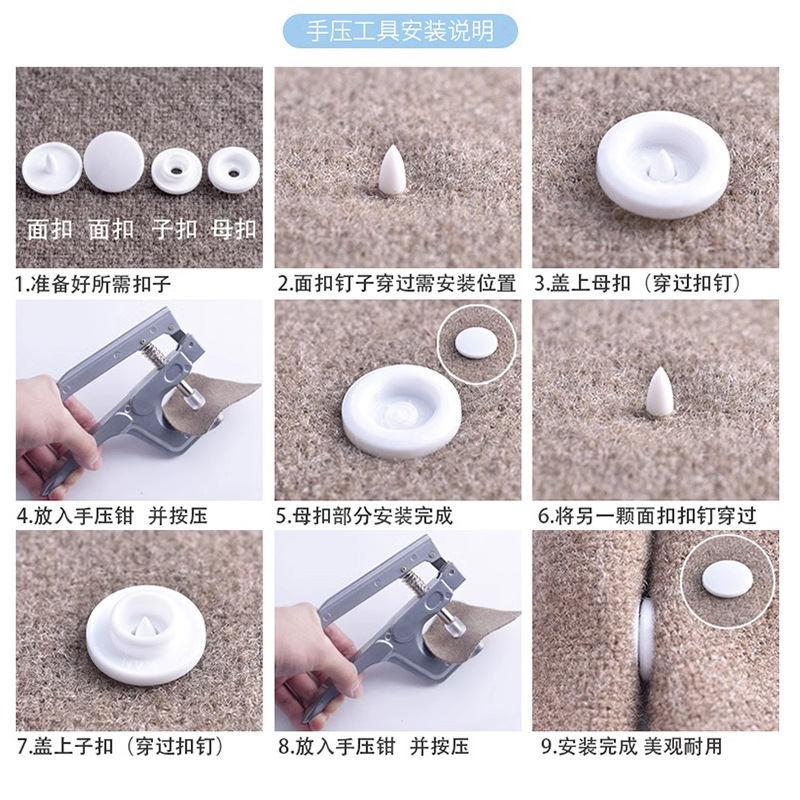 手压工具安装说明

面扣 面扣 子扣 母扣

1.准备好所需扣子

2.面扣钉子穿过需安装位置

3.盖上母扣（穿过扣钉）

4.放入手压钳 并按压

5.母扣部分安装完成

6.将另一颗面扣扣钉穿过

7.盖上子扣（穿过扣钉）

8.放入手压钳 并按压

9.安装完成 美观耐用