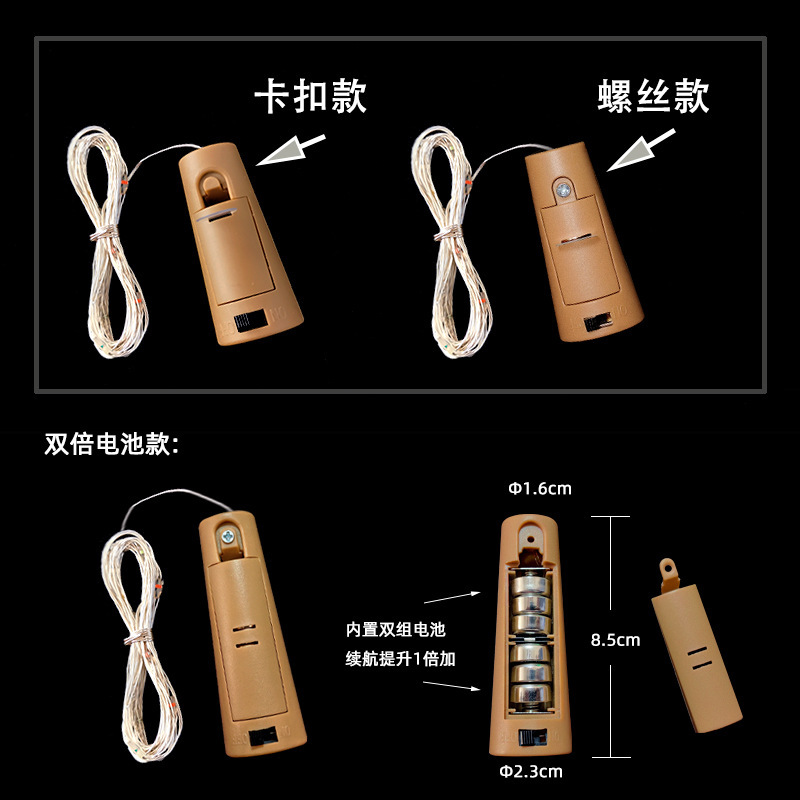 卡扣款

螺丝款

双倍电池款:

Φ1.6cm

内置双组电池
续航提升1倍加

8.5cm

Φ2.3cm