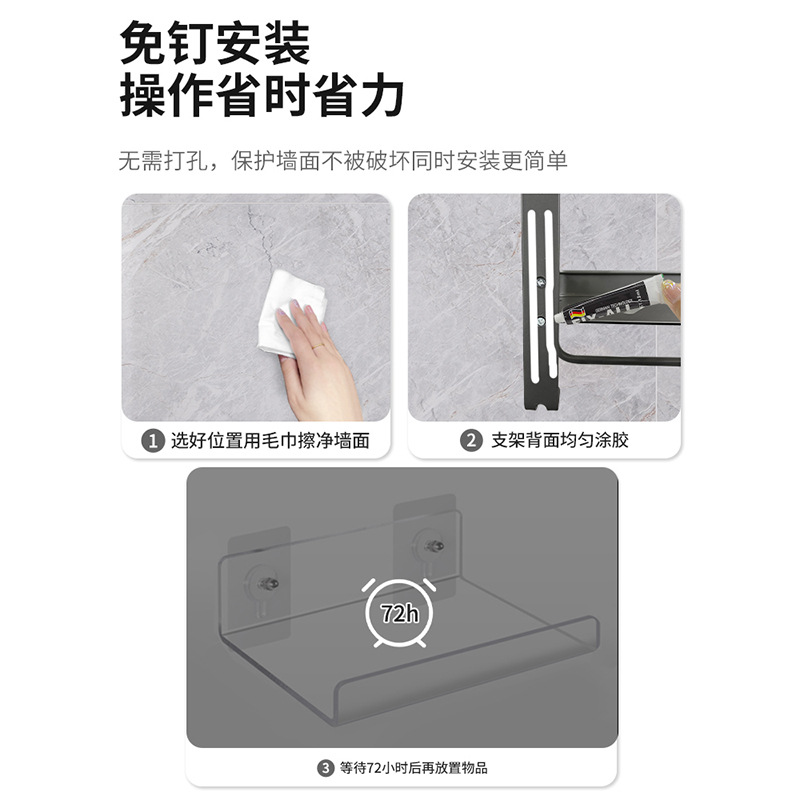 免钉安装
操作省时省力

无需打孔，保护墙面不被破坏同时安装更简单

1 选好位置用毛巾擦净墙面

2 支架背面均匀涂胶

72h

3 等待72小时后再放置物品