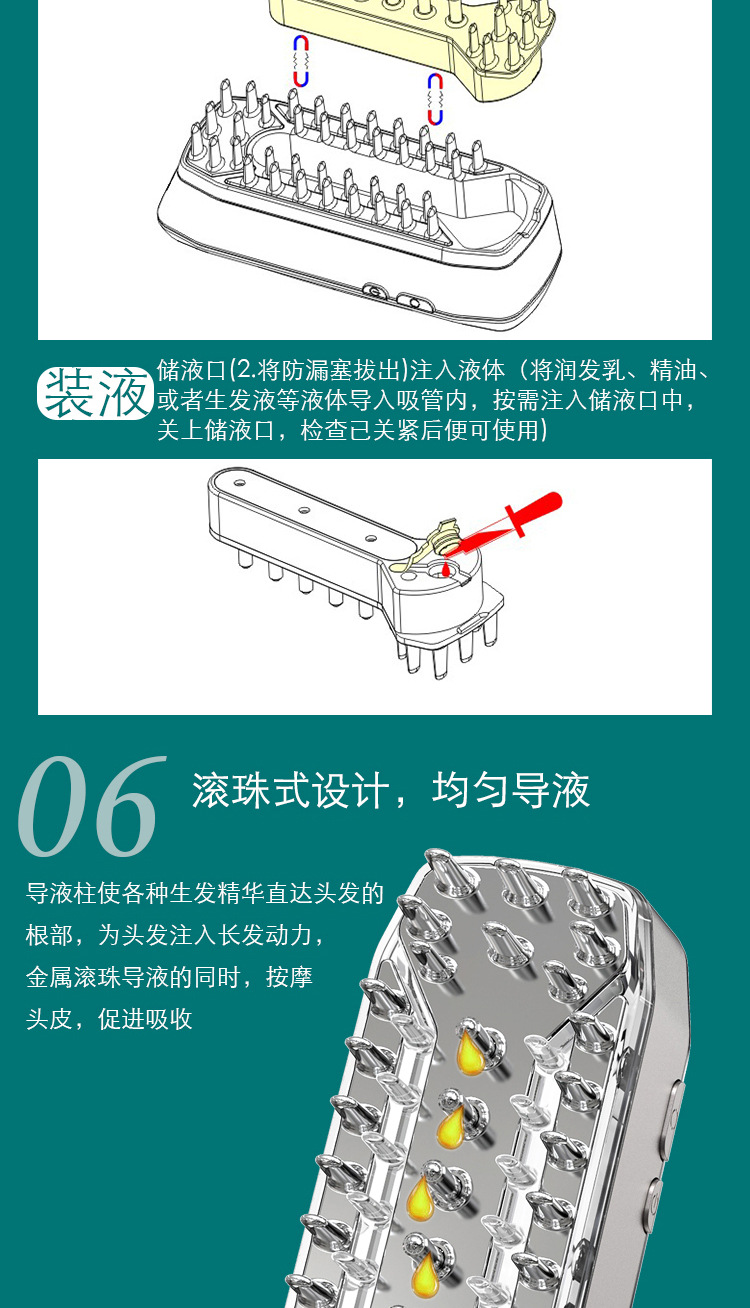 装液

储液口(2.将防漏塞拔出)注入液体（将润发乳、精油、或者生发液等液体导入吸管内，按需注入储液口中，关上储液口，检查已关紧后便可使用)

06

滚珠式设计，均匀导液

导液柱使各种生发精华直达头发的根部，为头发注入长发动力，金属滚珠导液的同时，按摩头皮，促进吸收