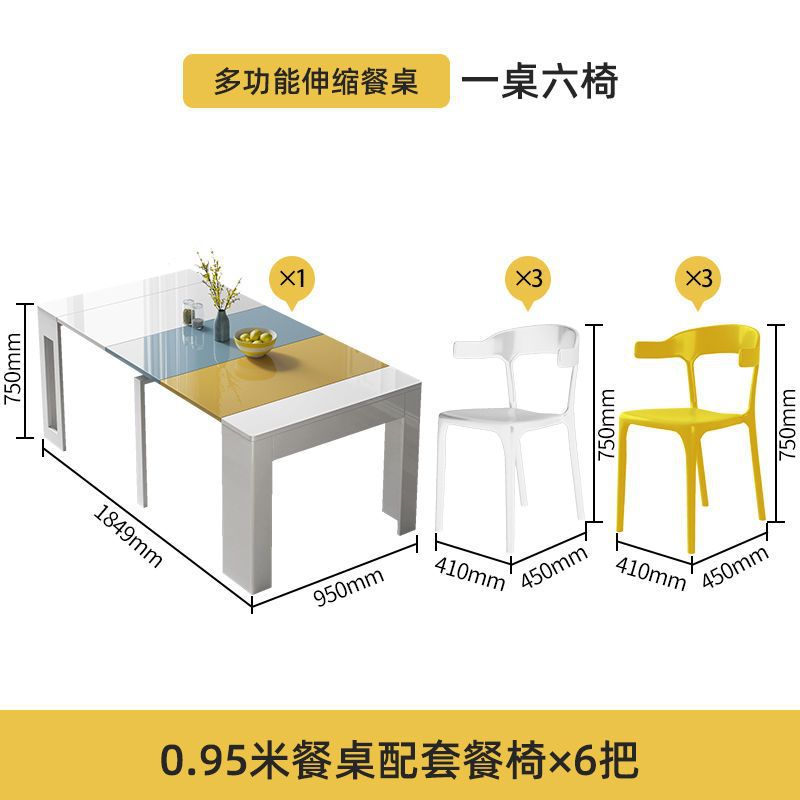 多功能伸缩餐桌 一桌六椅

×1

×3

×3

750mm

1849mm

950mm

750mm

410mm 450mm

750mm

410mm 450mm

0.95米餐桌配套餐椅×6把