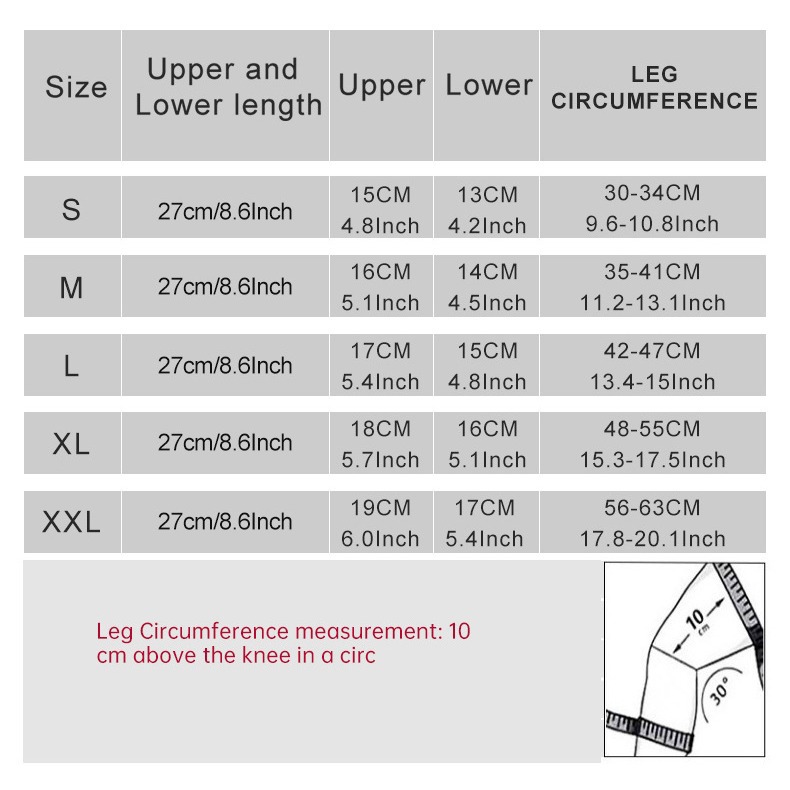 | Size | Upper and Lower length | Upper | Lower | LEG CIRCUMFERENCE |
|---|---|---|---|---|
| S | 27cm/8.6Inch | 15CM 4.8Inch | 13CM 4.2Inch | 30-34CM 9.6-10.8Inch |
| M | 27cm/8.6Inch | 16CM 5.1Inch | 14CM 4.5Inch | 35-41CM 11.2-13.1Inch |
| L | 27cm/8.6Inch | 17CM 5.4Inch | 15CM 4.8Inch | 42-47CM 13.4-15Inch |
| XL | 27cm/8.6Inch | 18CM 5.7Inch | 16CM 5.1Inch | 48-55CM 15.3-17.5Inch |
| XXL | 27cm/8.6Inch | 19CM 6.0Inch | 17CM 5.4Inch | 56-63CM 17.8-20.1Inch |

Leg Circumference measurement: 10 cm above the knee in a circ

10 cm

30°