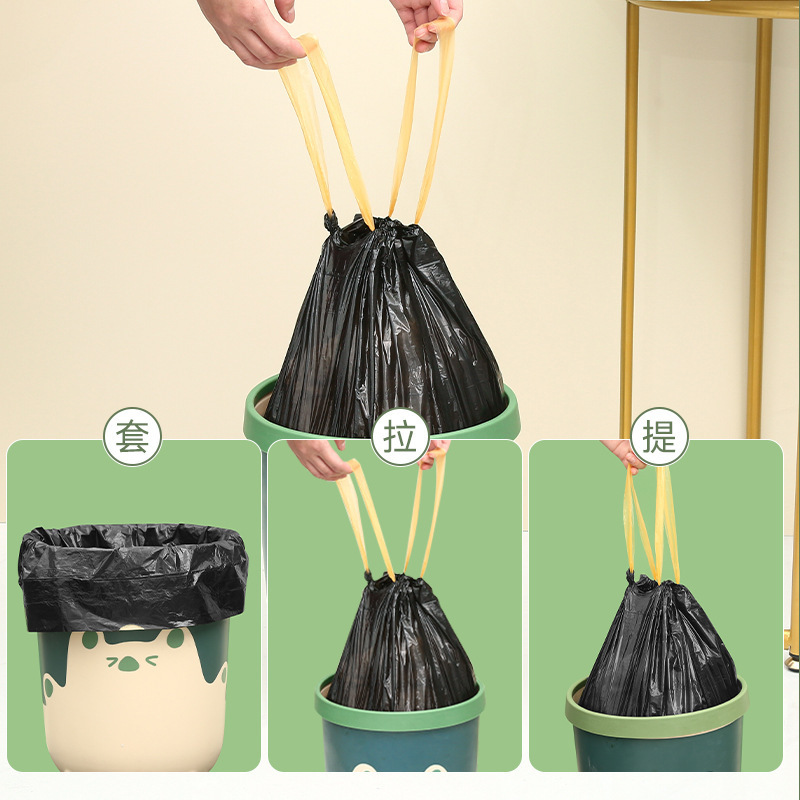 套

拉

提