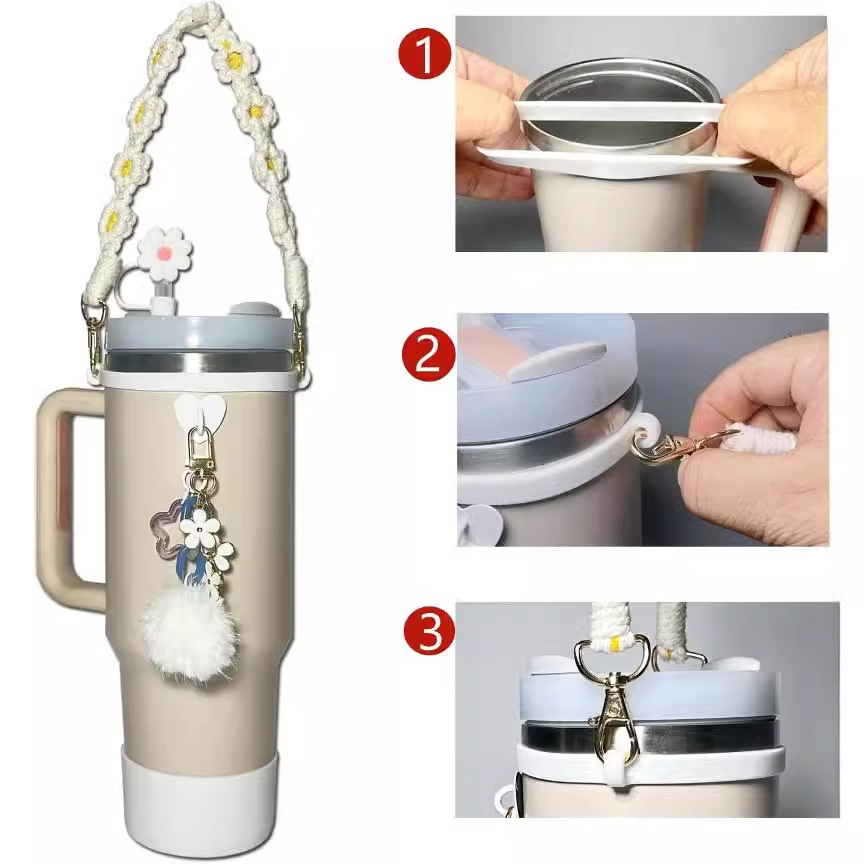 1

2

3