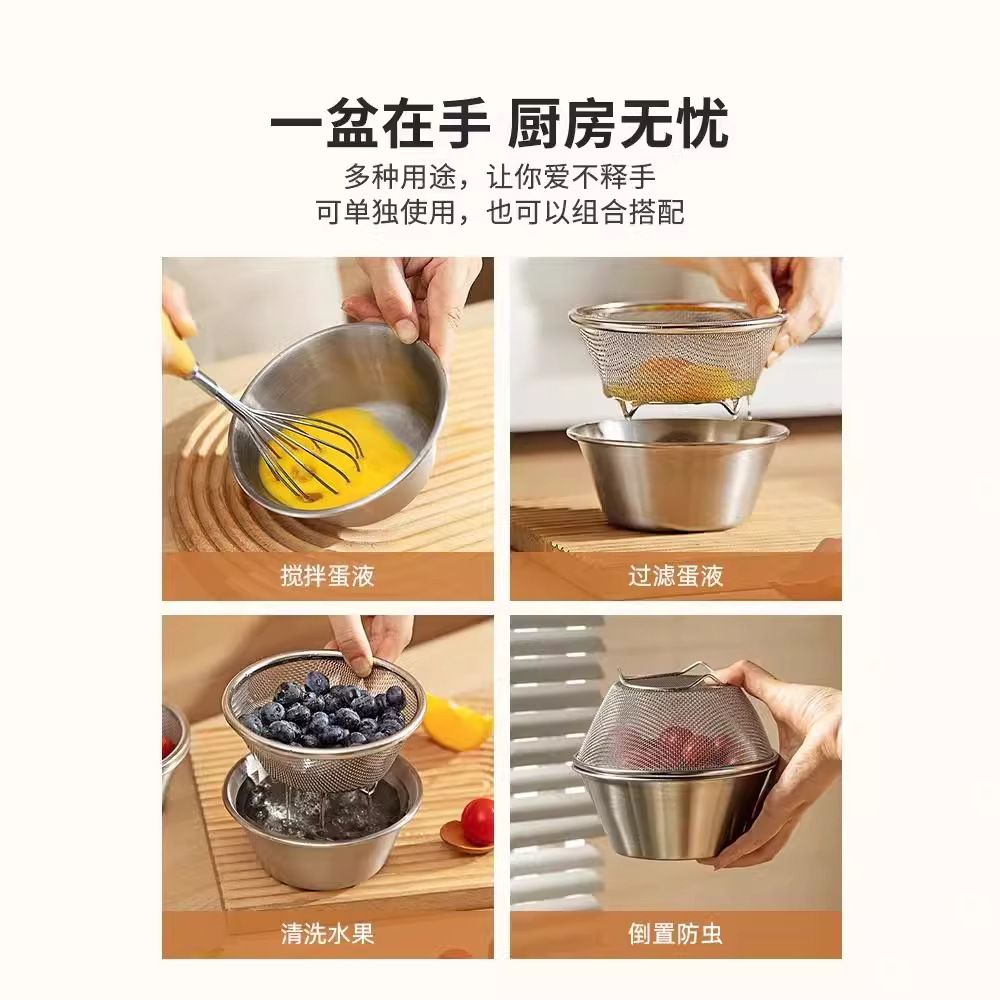 一盆在手 厨房无忧

多种用途，让你爱不释手
可单独使用，也可以组合搭配

搅拌蛋液

过滤蛋液

清洗水果

倒置防虫