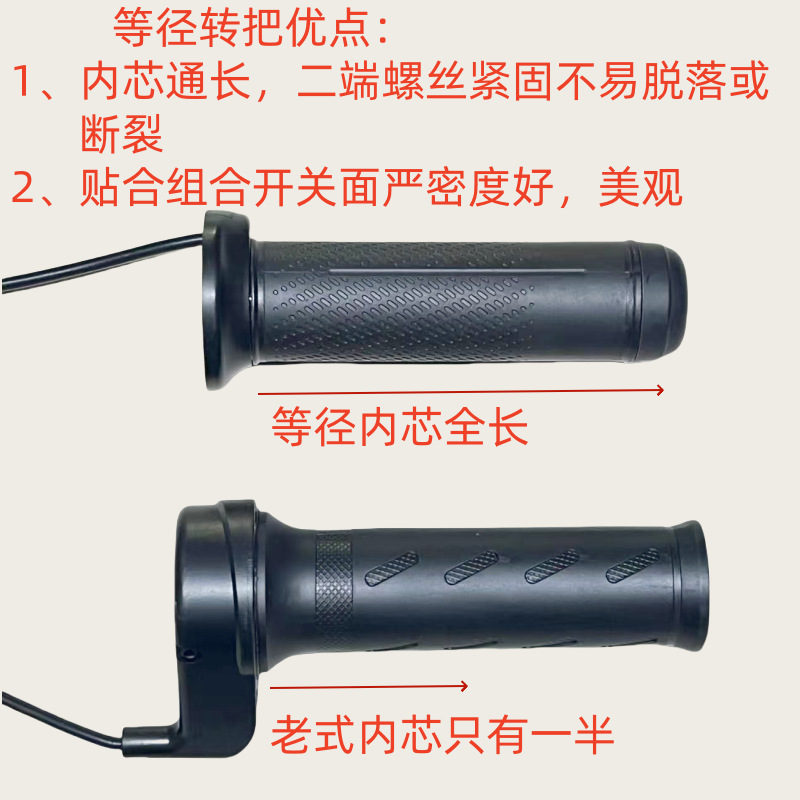 等径转把优点：
1、内芯通长，二端螺丝紧固不易脱落或断裂
2、贴合组合开关面严密度好，美观

等径内芯全长

老式内芯只有一半