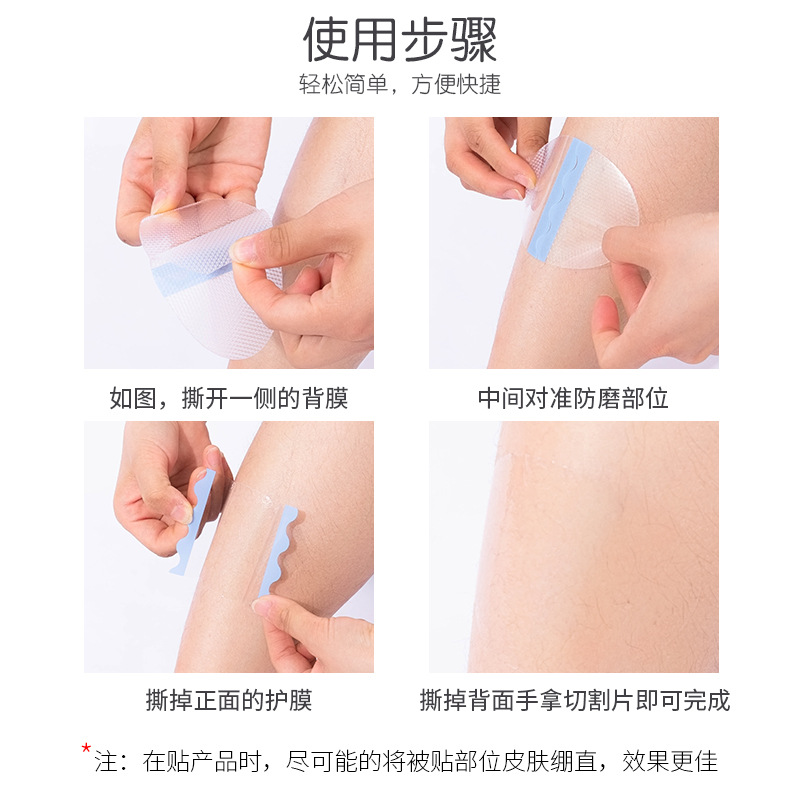 使用步骤

轻松简单，方便快捷

如图，撕开一侧的背膜

中间对准防磨部位

撕掉正面的护膜

撕掉背面手拿切割片即可完成

*注：在贴产品时，尽可能的将被贴部位皮肤绷直，效果更佳