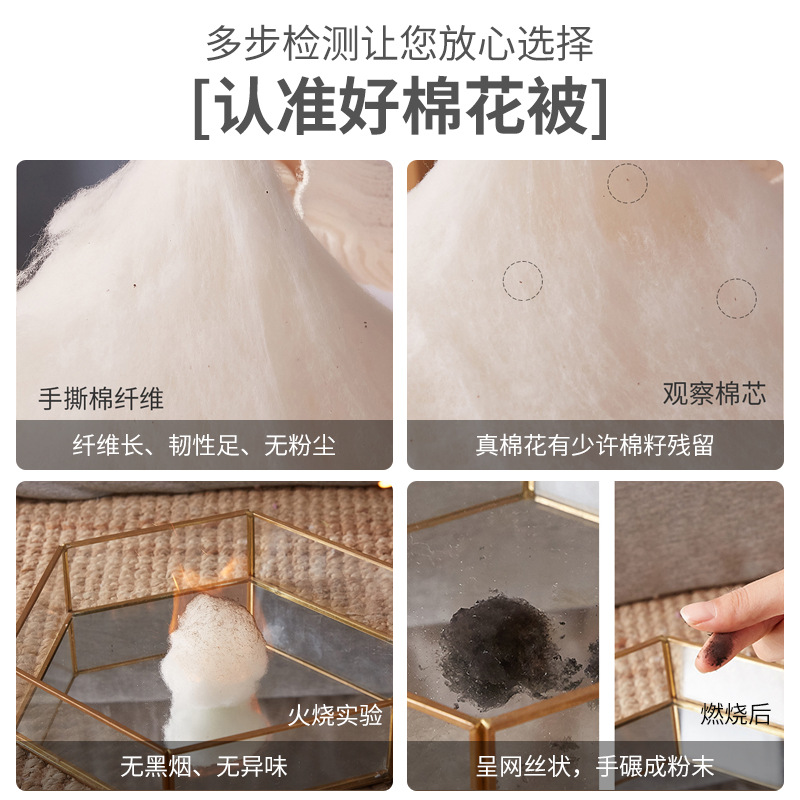 多步检测让您放心选择
[认准好棉花被]

手撕棉纤维
纤维长、韧性足、无粉尘

观察棉芯
真棉花有少许棉籽残留

火烧实验
无黑烟、无异味

燃烧后
呈网丝状，手碾成粉末