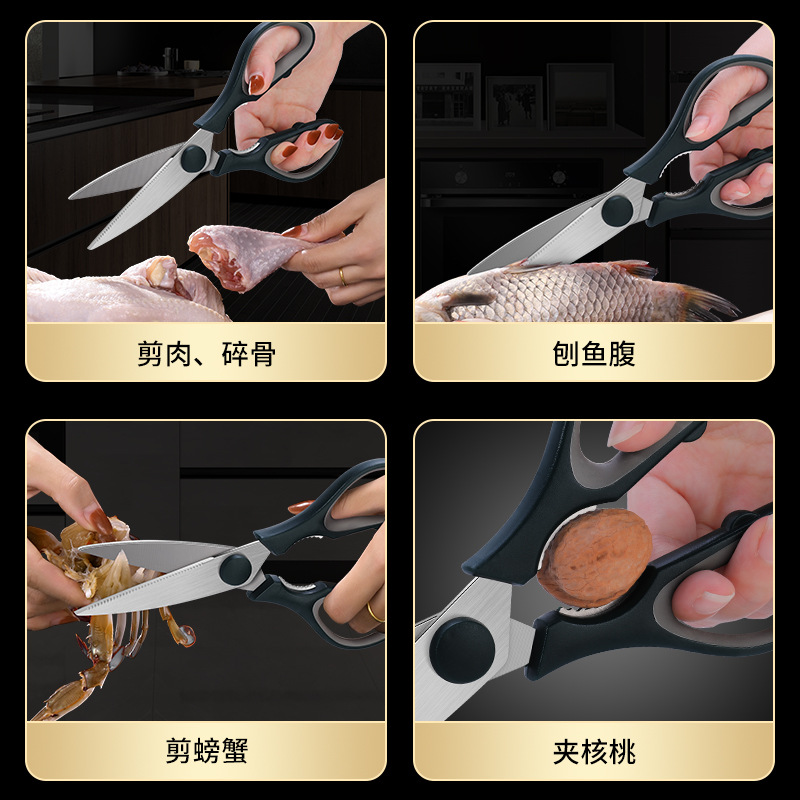 剪肉、碎骨

刨鱼腹

剪螃蟹

夹核桃