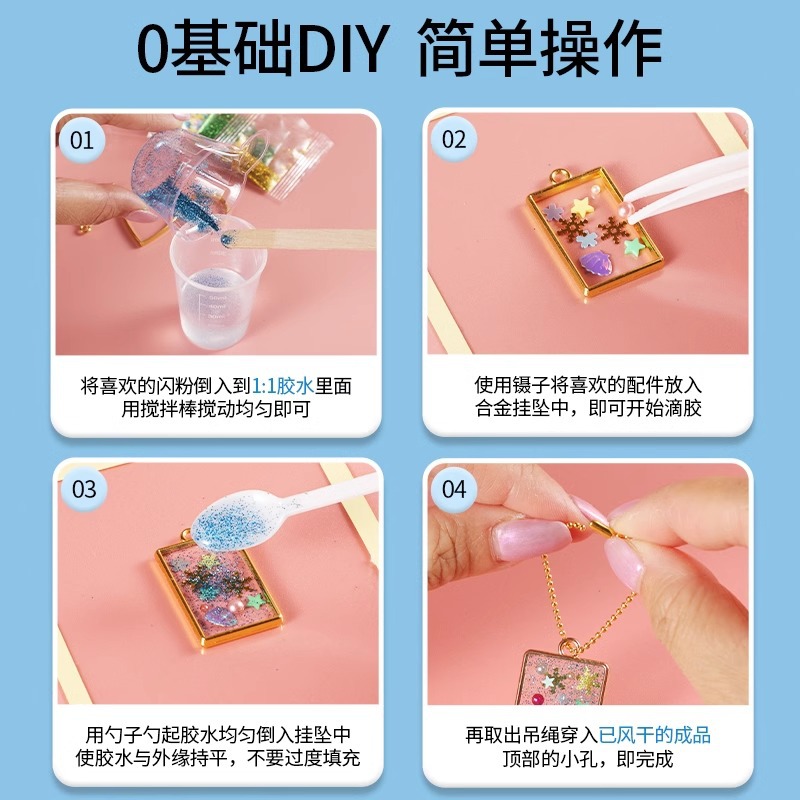 0基础DIY 简单操作

01

将喜欢的闪粉倒入到1:1胶水里面
用搅拌棒搅动均匀即可

02

使用镊子将喜欢的配件放入
合金挂坠中，即可开始滴胶

03

用勺子勺起胶水均匀倒入挂坠中
使胶水与外缘持平，不要过度填充

04

再取出吊绳穿入已风干的成品
顶部的小孔，即完成