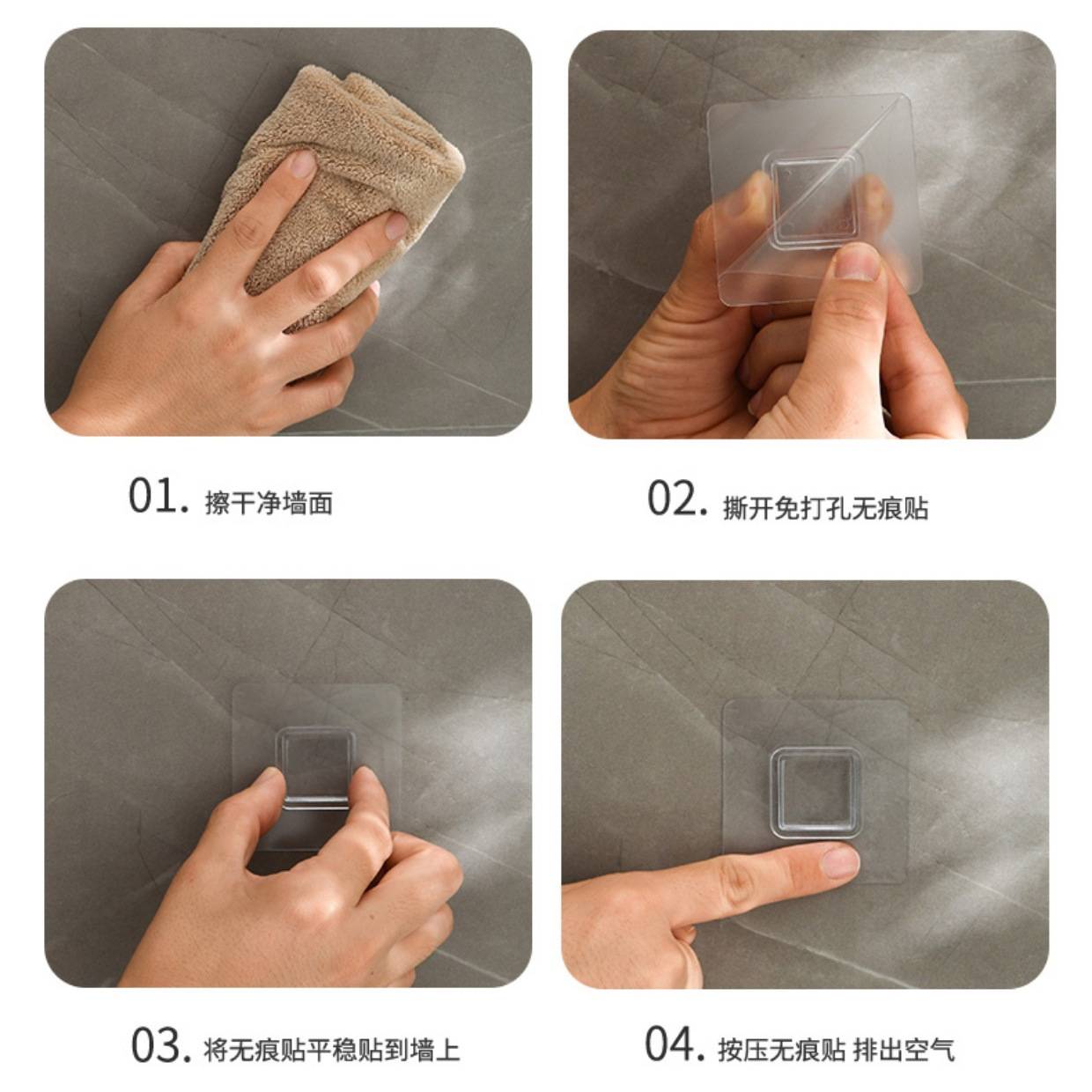 01. 擦干净墙面

02. 撕开免打孔无痕贴

03. 将无痕贴平稳贴到墙上

04. 按压无痕贴 排出空气