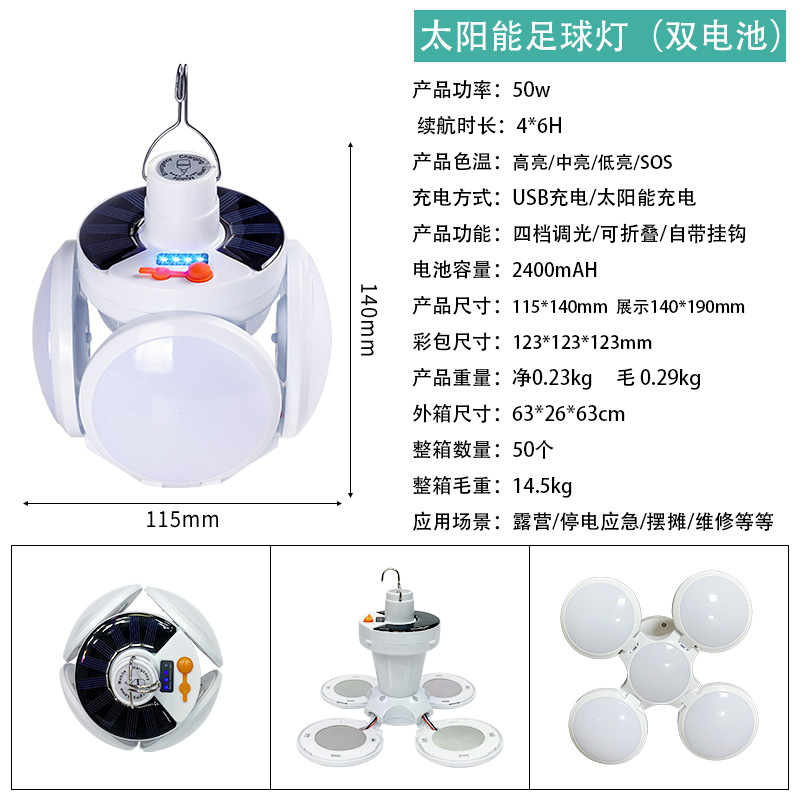 太阳能足球灯（双电池）

产品功率：50w
续航时长：4*6H
产品色温：高亮/中亮/低亮/SOS
充电方式：USB充电/太阳能充电
产品功能：四档调光/可折叠/自带挂钩
电池容量：2400mAH
产品尺寸：115*140mm 展示140*190mm
彩包尺寸：123*123*123mm
产品重量：净0.23kg 毛 0.29kg
外箱尺寸：63*26*63cm
整箱数量：50个
整箱毛重：14.5kg
应用场景：露营/停电应急/摆摊/维修等等

140mm
115mm