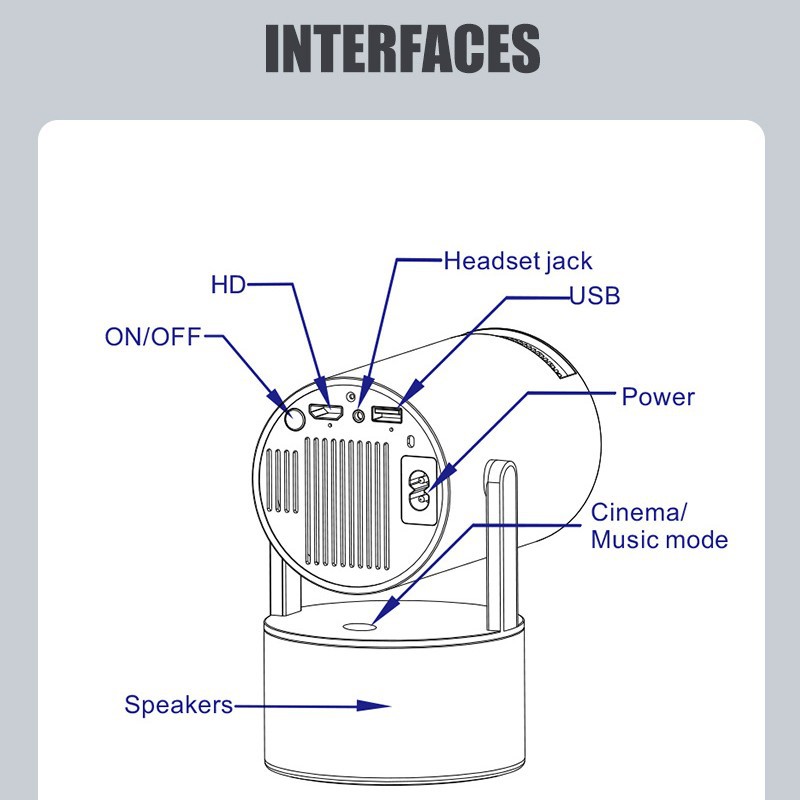 INTERFACES

Headset jack
HD
USB
ON/OFF
Power
Cinema/ Music mode
Speakers