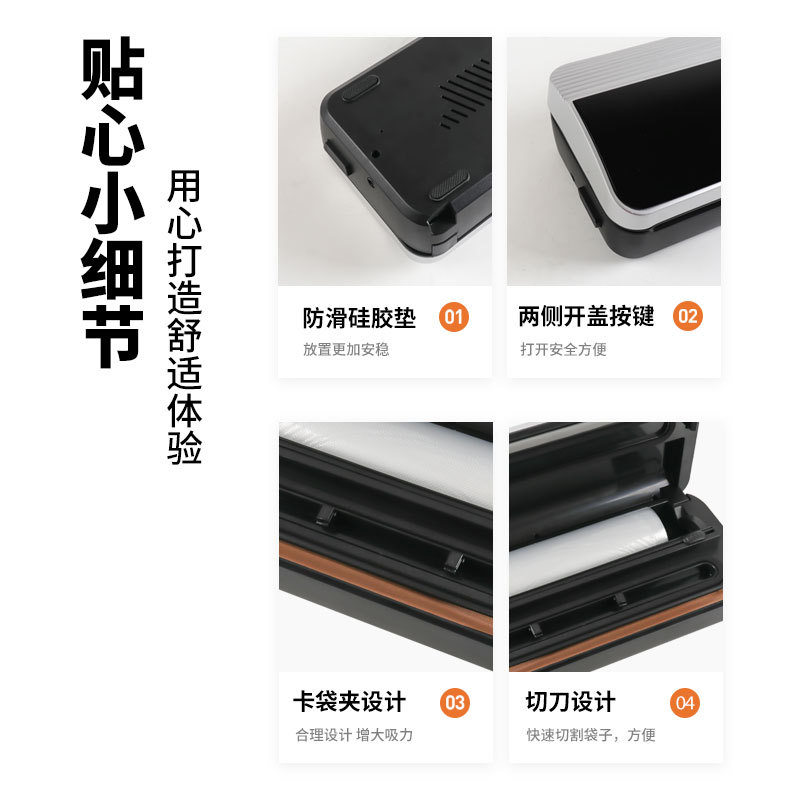 贴心小细节

用心打造舒适体验

防滑硅胶垫 01
放置更加安稳

两侧开盖按键 02
打开安全方便

卡袋夹设计 03
合理设计 增大吸力

切刀设计 04
快速切割袋子，方便