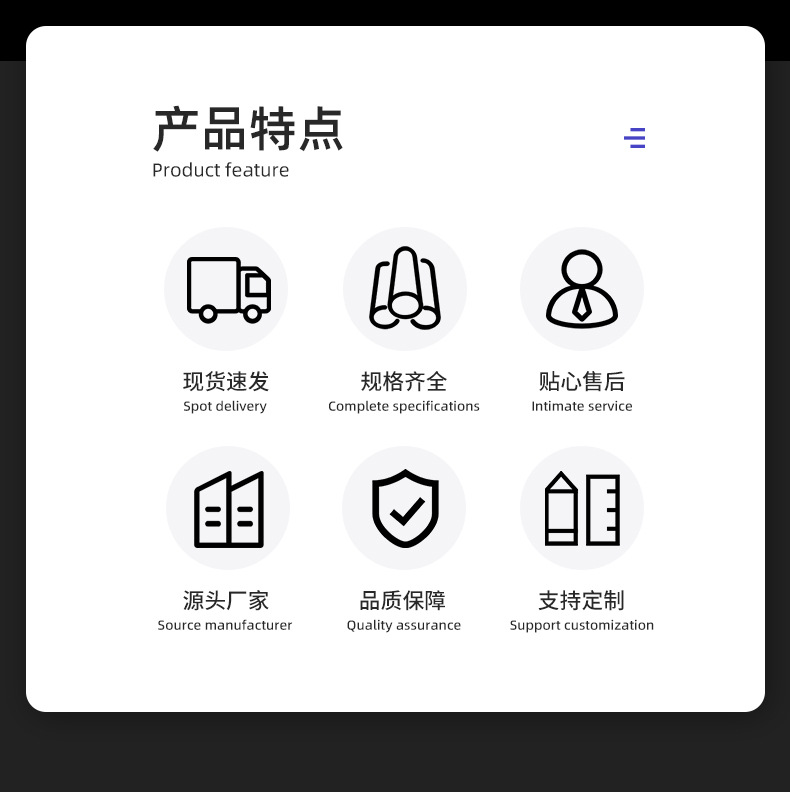 产品特点
Product feature

现货速发
Spot delivery

规格齐全
Complete specifications

贴心售后
Intimate service

源头厂家
Source manufacturer

品质保障
Quality assurance

支持定制
Support customization