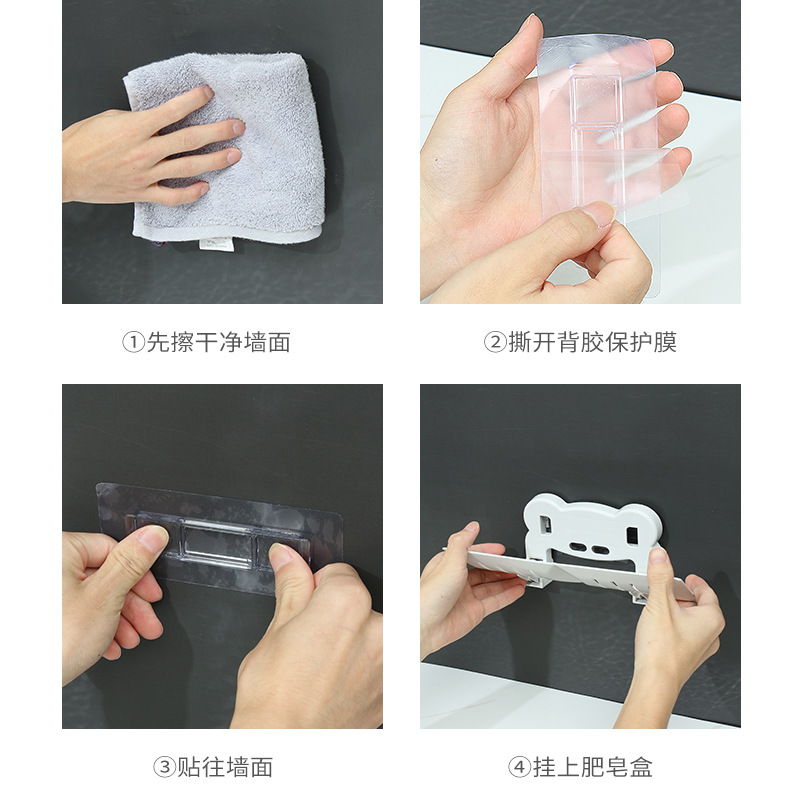 ①先擦干净墙面

②撕开背胶保护膜

③贴往墙面

④挂上肥皂盒