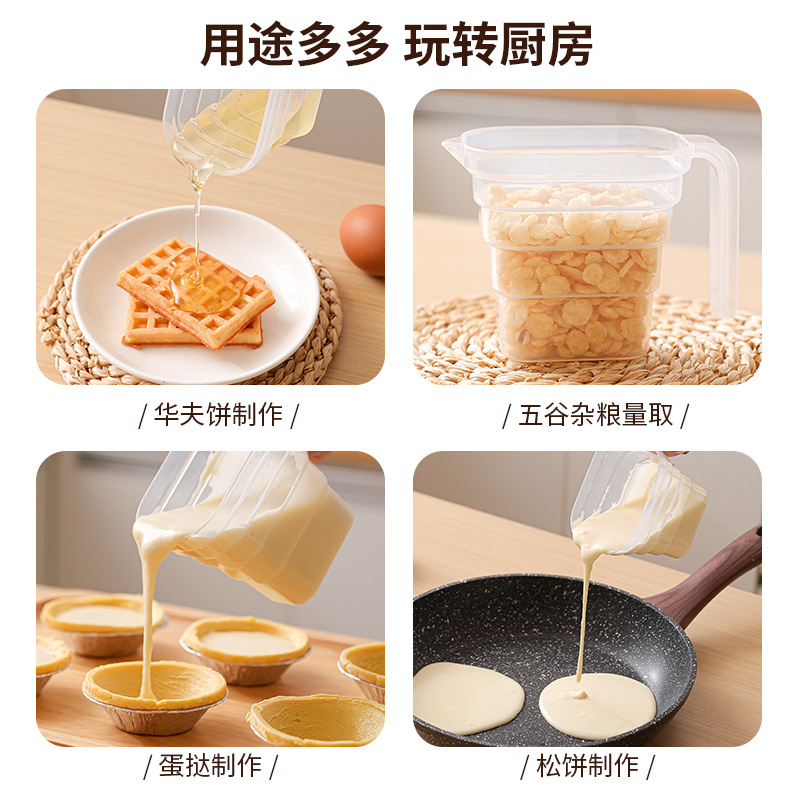 用途多多 玩转厨房

/ 华夫饼制作 /

/ 五谷杂粮量取 /

/ 蛋挞制作 /

/ 松饼制作 /