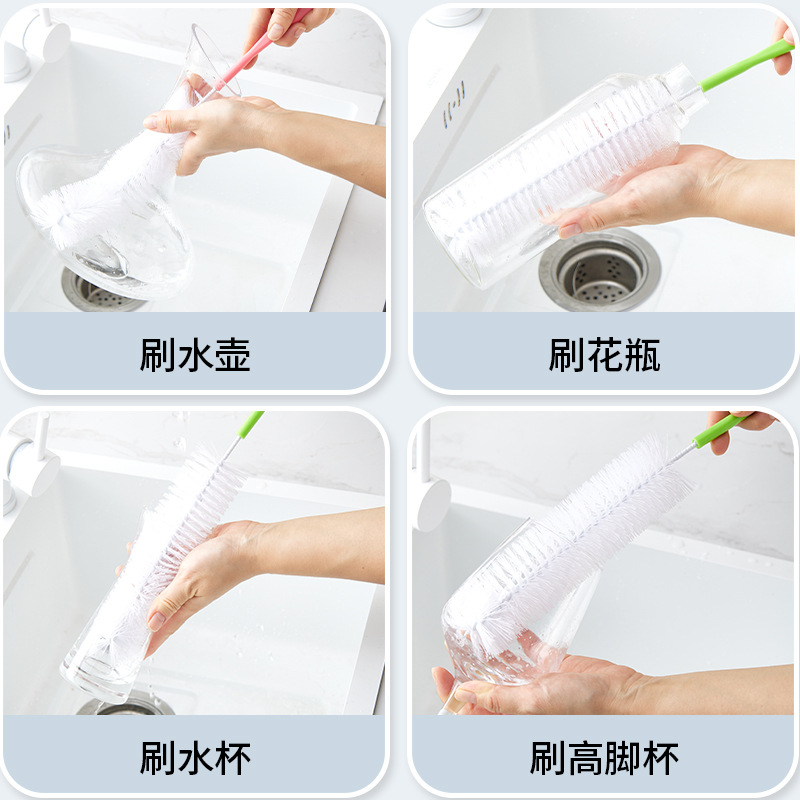 刷水壶

刷花瓶

刷水杯

刷高脚杯