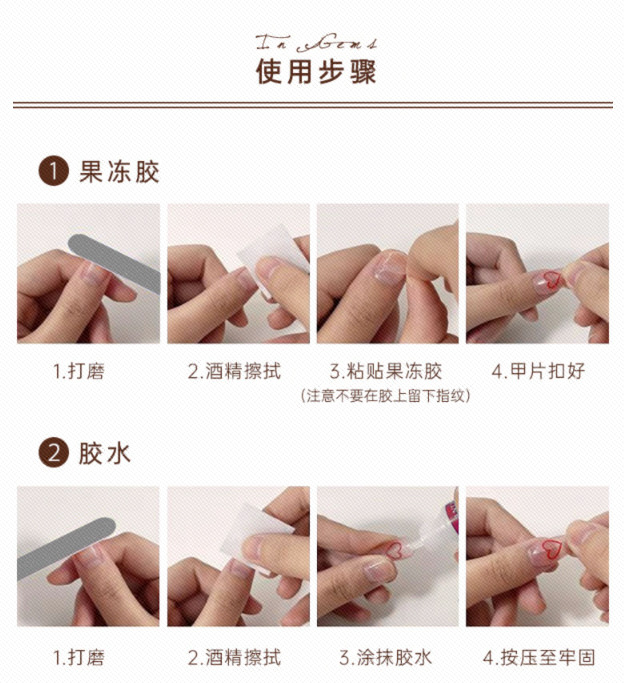 In Gems
使用步骤

1 果冻胶

1.打磨

2.酒精擦拭

3.粘贴果冻胶
（注意不要在胶上留下指纹）

4.甲片扣好

2 胶水

1.打磨

2.酒精擦拭

3.涂抹胶水

4.按压至牢固