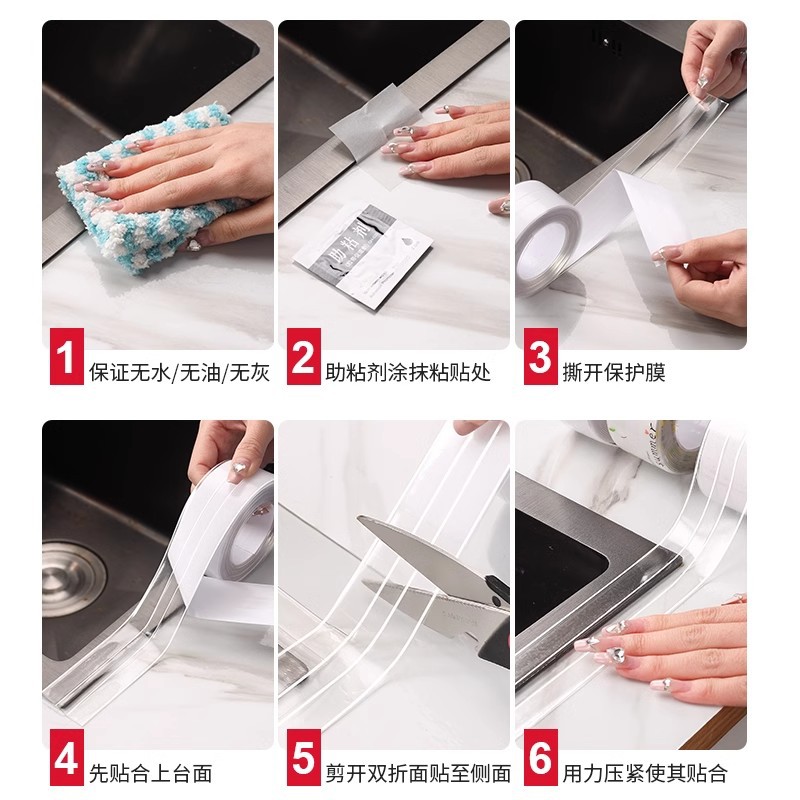 助粘剂

1 保证无水/无油/无灰

2 助粘剂涂抹粘贴处

3 撕开保护膜

4 先贴合上台面

5 剪开双折面贴至侧面

6 用力压紧使其贴合