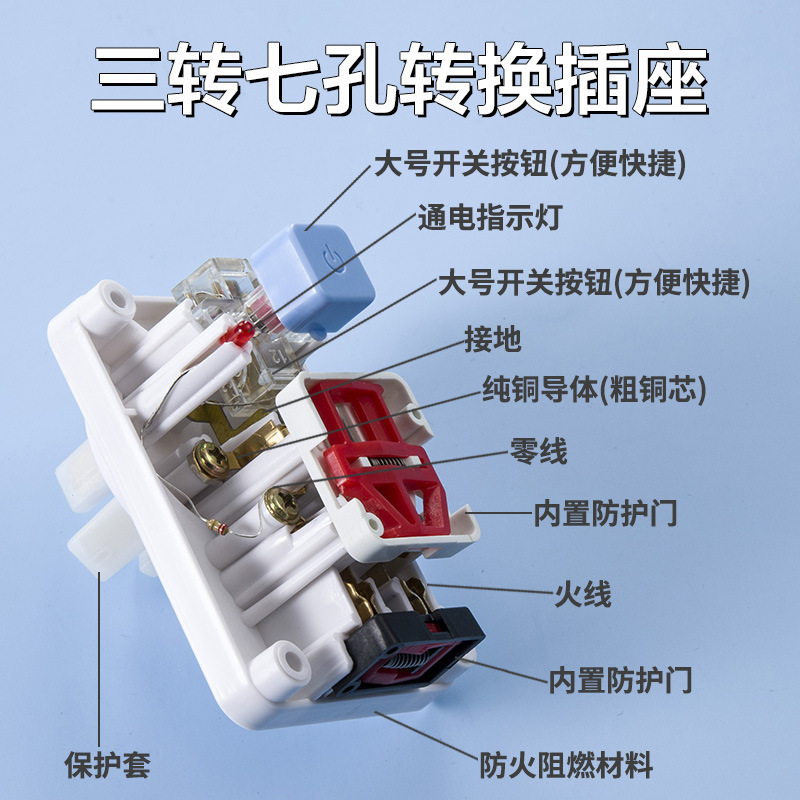 三转七孔转换插座

大号开关按钮(方便快捷)

通电指示灯

大号开关按钮(方便快捷)

接地

纯铜导体(粗铜芯)

零线

内置防护门

火线

内置防护门

保护套

防火阻燃材料